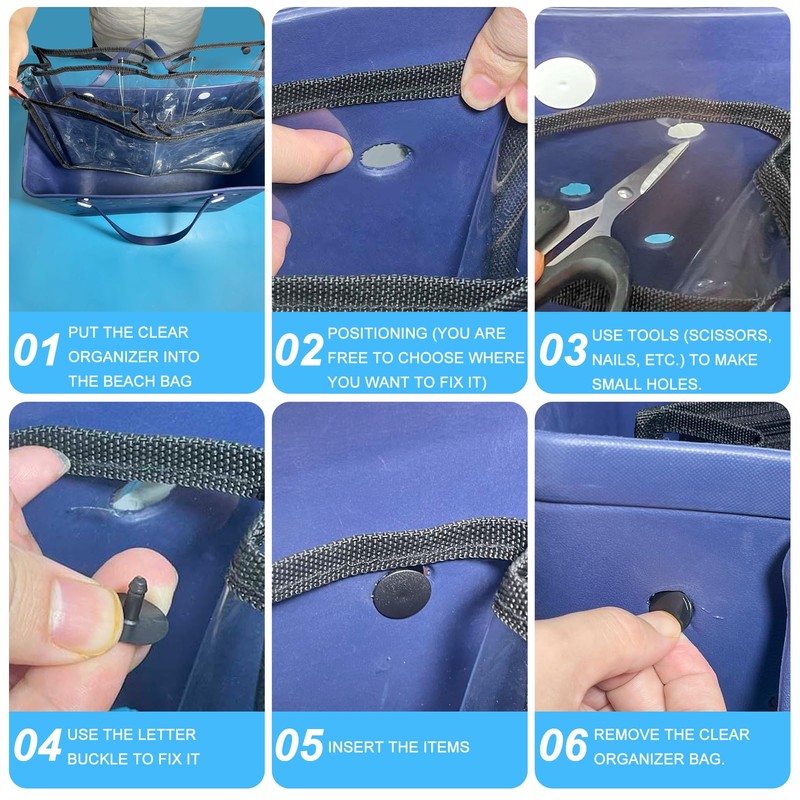 01 PUT THE CLEAR ORGANIZER INTO THE BEACH BAG

02 POSITIONING (YOU ARE FREE TO CHOOSE WHERE YOU WANT TO FIX IT)

03 USE TOOLS (SCISSORS, NAILS, ETC.) TO MAKE SMALL HOLES.

04 USE THE LETTER BUCKLE TO FIX IT

05 INSERT THE ITEMS

06 REMOVE THE CLEAR ORGANIZER BAG.