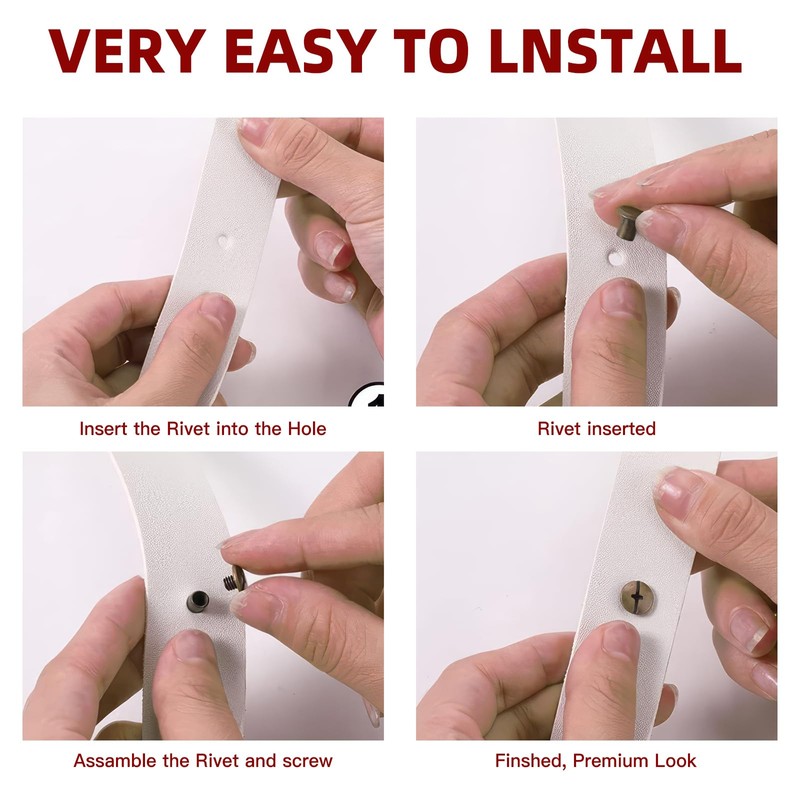 VERY EASY TO LNSTALL

Insert the Rivet into the Hole

Rivet inserted

Assamble the Rivet and screw

Finshed, Premium Look