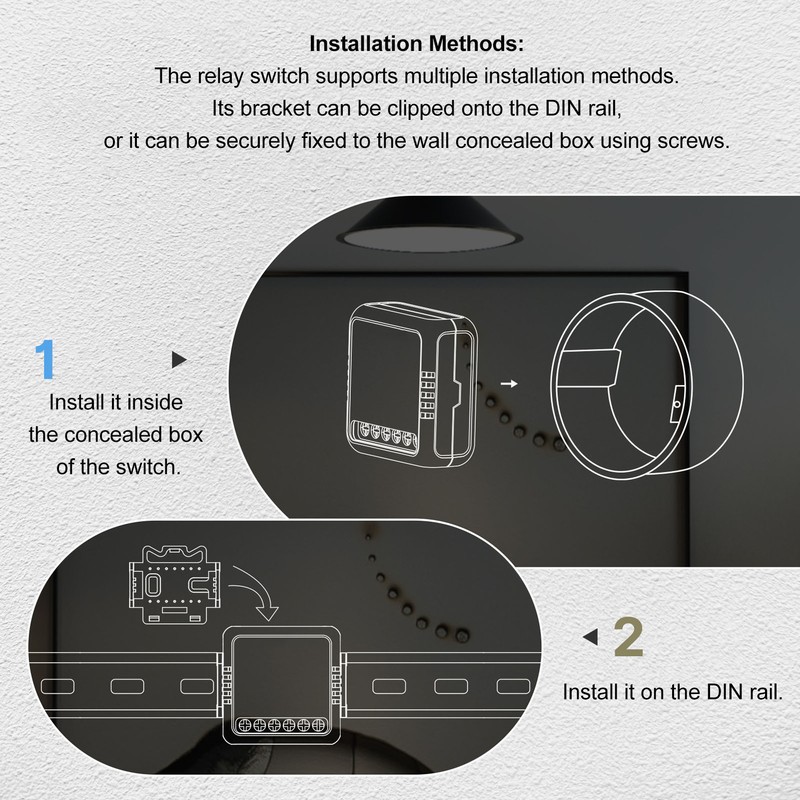 Installation Methods:
The relay switch supports multiple installation methods.
Its bracket can be clipped onto the DIN rail,
or it can be securely fixed to the wall concealed box using screws.

1

Install it inside the concealed box of the switch.

2

Install it on the DIN rail.