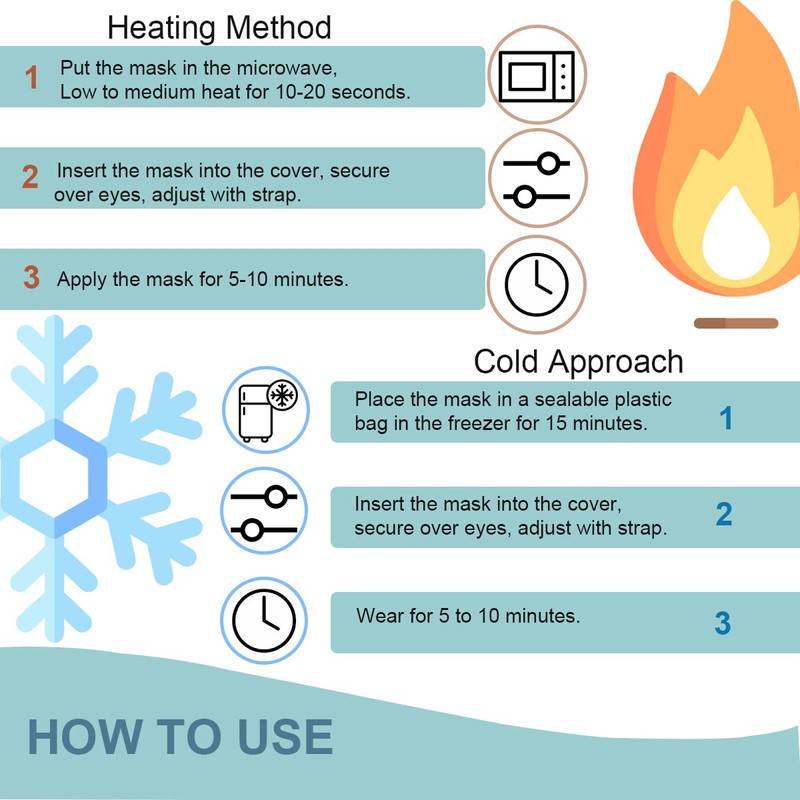 Heating Method

1 Put the mask in the microwave, Low to medium heat for 10-20 seconds.

2 Insert the mask into the cover, secure over eyes, adjust with strap.

3 Apply the mask for 5-10 minutes.

Cold Approach

Place the mask in a sealable plastic bag in the freezer for 15 minutes. 1

Insert the mask into the cover, secure over eyes, adjust with strap. 2

Wear for 5 to 10 minutes. 3

HOW TO USE