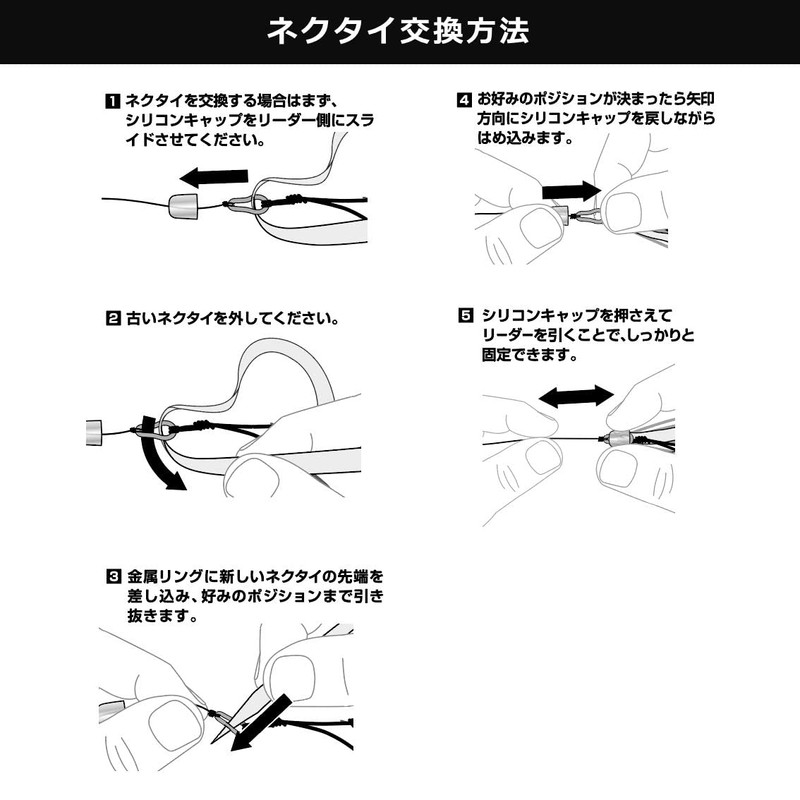 ネクタイ交換方法

1 ネクタイを交換する場合はまず、シリコンキャップをリーダー側にスライドさせてください。

2 古いネクタイを外してください。

3 金属リングに新しいネクタイの先端を差し込み、好みのポジションまで引き抜きます。

4 お好みのポジションが決まったら矢印方向にシリコンキャップを戻しながらはめ込みます。

5 シリコンキャップを押さえてリーダーを引くことで、しっかりと固定できます。