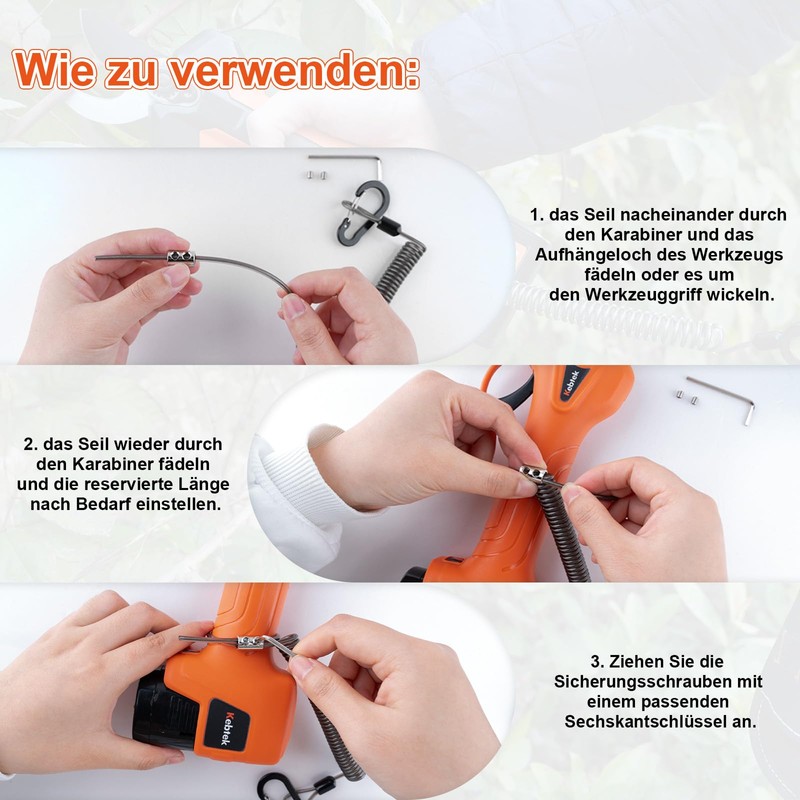 Wie zu verwenden:

1. das Seil nacheinander durch den Karabiner und das Aufhängeloch des Werkzeugs fädeln oder es um den Werkzeuggriff wickeln.

Kebtek

2. das Seil wieder durch den Karabiner fädeln und die reservierte Länge nach Bedarf einstellen.

Kebtek

3. Ziehen Sie die Sicherungsschrauben mit einem passenden Sechskantschlüssel an.