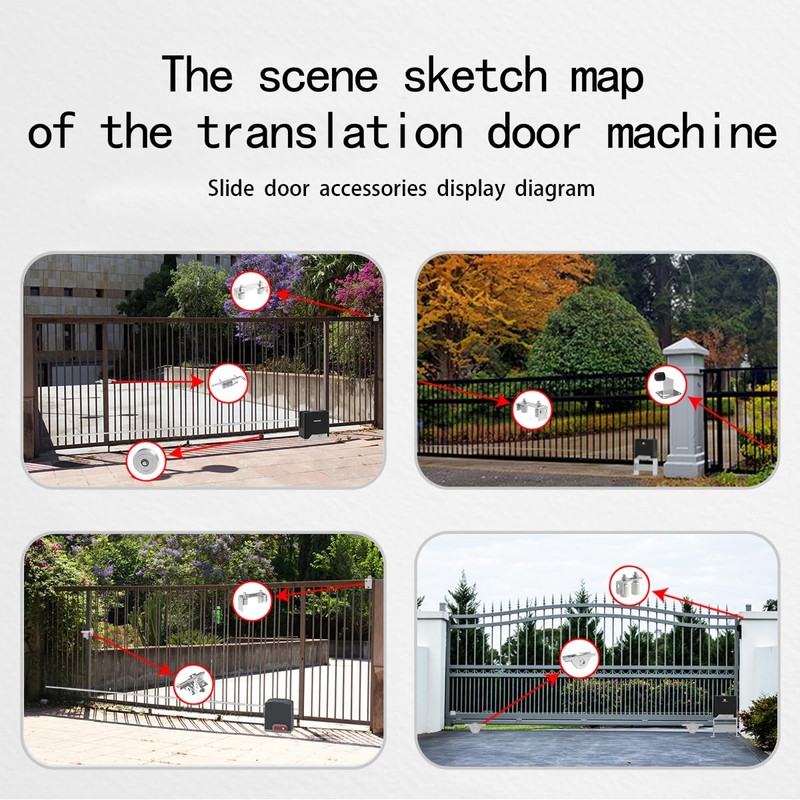 The scene sketch map of the translation door machine

Slide door accessories display diagram