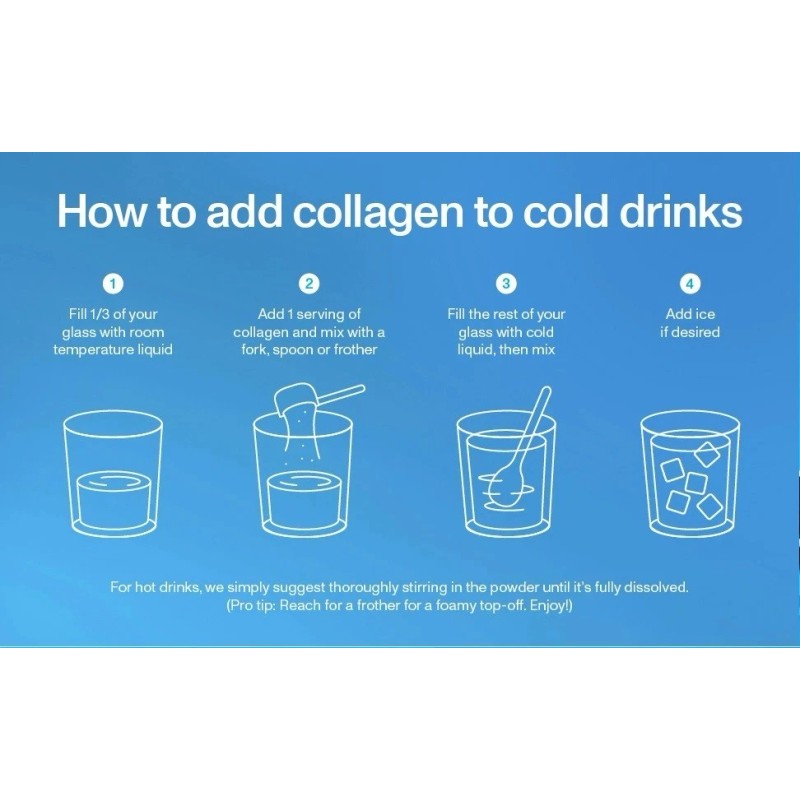 How to add collagen to cold drinks

1
Fill 1/3 of your glass with room temperature liquid

2
Add 1 serving of collagen and mix with a fork, spoon or frother

3
Fill the rest of your glass with cold liquid, then mix

4
Add ice if desired

For hot drinks, we simply suggest thoroughly stirring in the powder until it's fully dissolved. (Pro tip: Reach for a frother for a foamy top-off. Enjoy!)