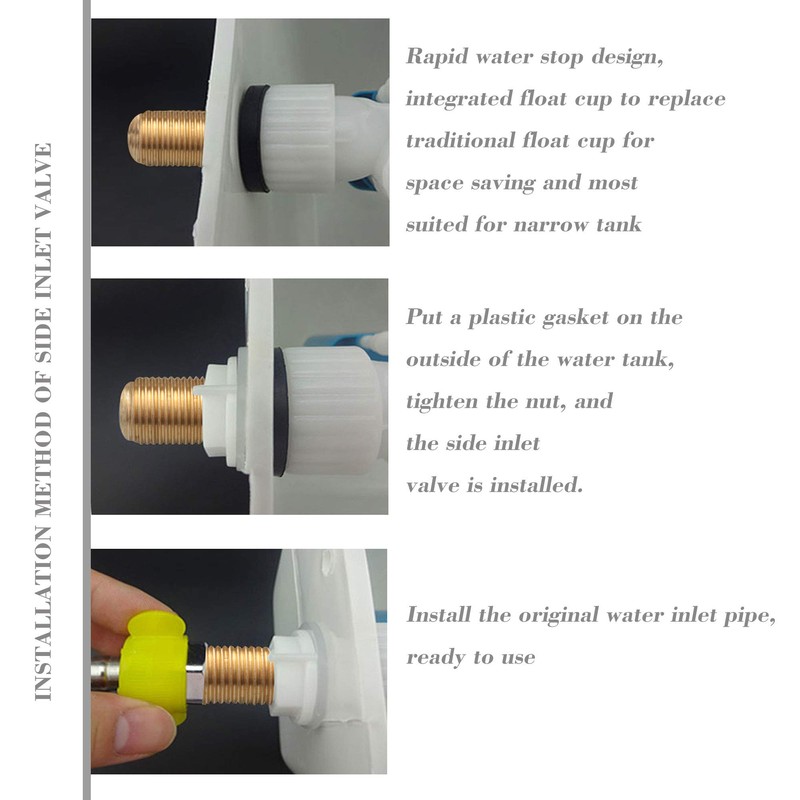 INSTALLATION METHOD OF SIDE INLET VALVE

Rapid water stop design, integrated float cup to replace traditional float cup for space saving and most suited for narrow tank

Put a plastic gasket on the outside of the water tank, tighten the nut, and the side inlet valve is installed.

Install the original water inlet pipe, ready to use