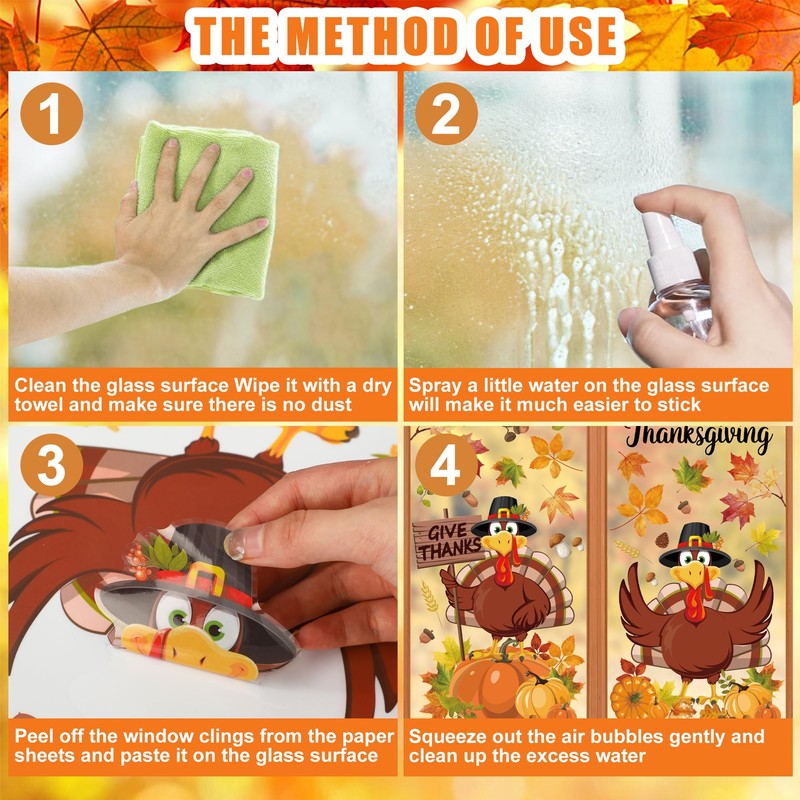 THE METHOD OF USE

1

Clean the glass surface Wipe it with a dry towel and make sure there is no dust

2

Spray a little water on the glass surface will make it much easier to stick

3

Peel off the window clings from the paper sheets and paste it on the glass surface

4

GIVE THANKS

Thanksgiving

Squeeze out the air bubbles gently and clean up the excess water