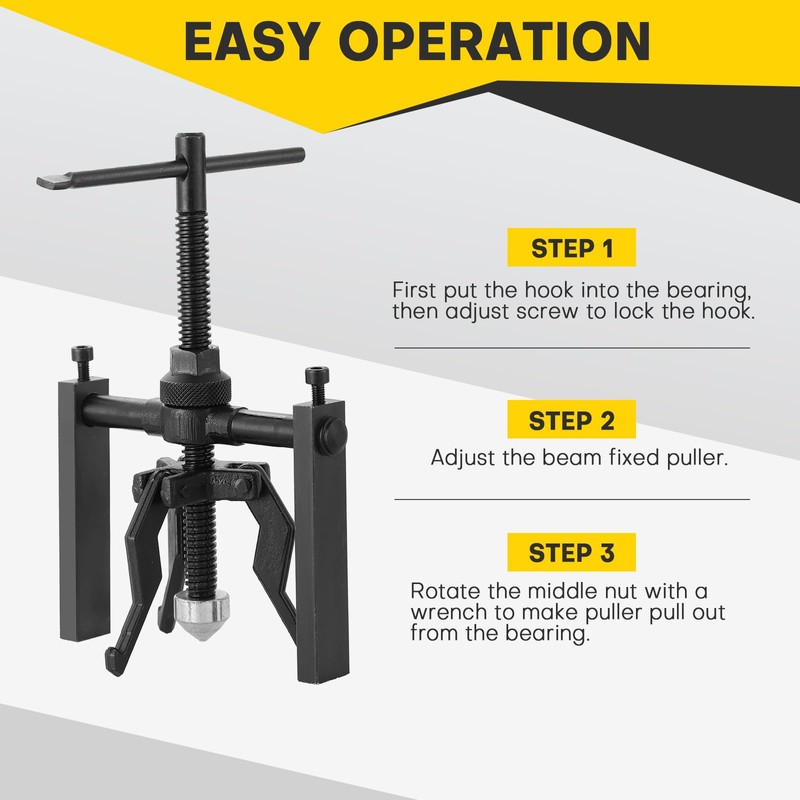 EASY OPERATION

STEP 1

First put the hook into the bearing, then adjust screw to lock the hook.

STEP 2

Adjust the beam fixed puller.

STEP 3

Rotate the middle nut with a wrench to make puller pull out from the bearing.