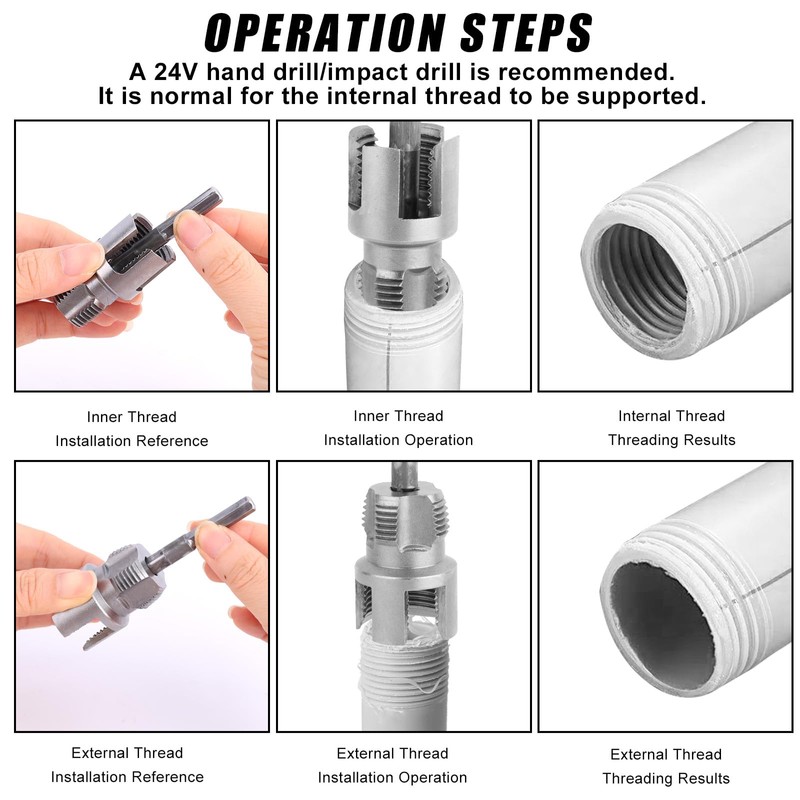 OPERATION STEPS

A 24V hand drill/impact drill is recommended.
It is normal for the internal thread to be supported.

Inner Thread
Installation Reference

Inner Thread
Installation Operation

Internal Thread
Threading Results

External Thread
Installation Reference

External Thread
Installation Operation

External Thread
Threading Results