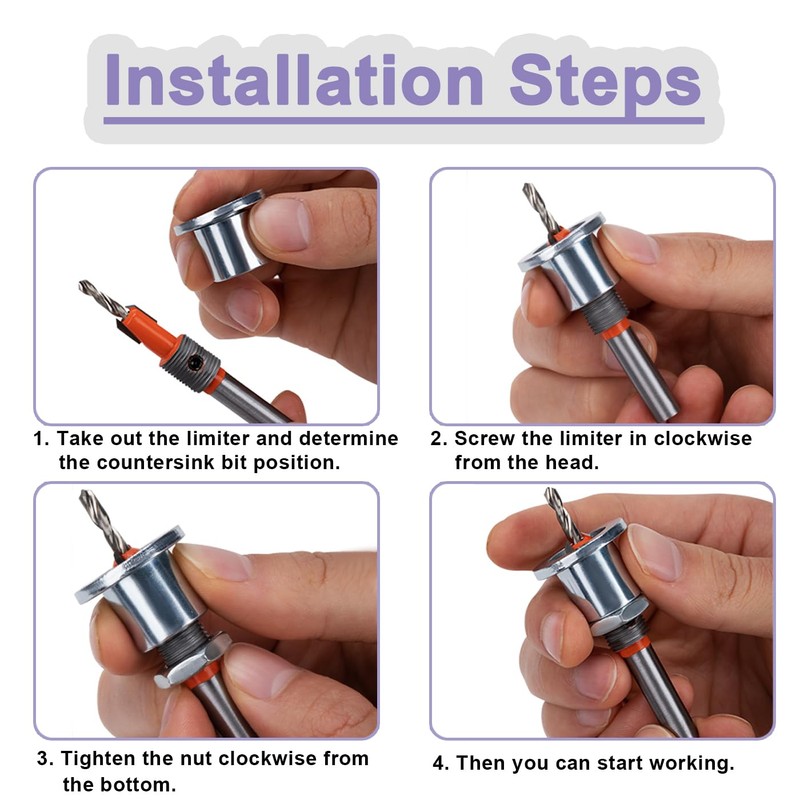 Installation Steps

1. Take out the limiter and determine the countersink bit position.

2. Screw the limiter in clockwise from the head.

3. Tighten the nut clockwise from the bottom.

4. Then you can start working.