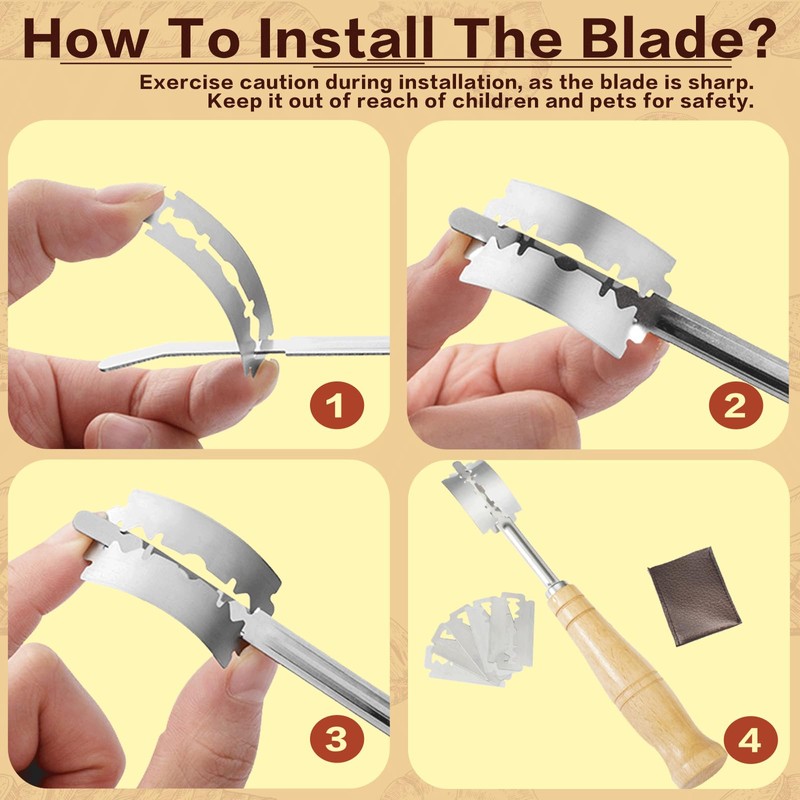 How To Install The Blade?

Exercise caution during installation, as the blade is sharp. Keep it out of reach of children and pets for safety.

1

2

3

4