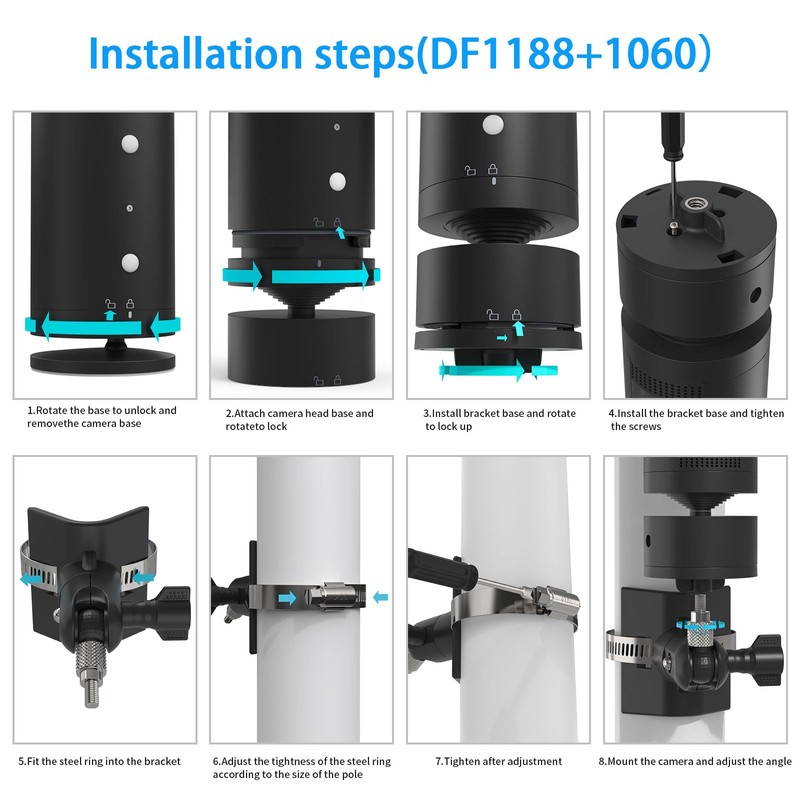 Installation steps(DF1188+1060)

1.Rotate the base to unlock and removethe camera base

2.Attach camera head base and rotateto lock

3.Install bracket base and rotate to lock up

4.Install the bracket base and tighten the screws

5.Fit the steel ring into the bracket

6.Adjust the tightness of the steel ring according to the size of the pole

7.Tighten after adjustment

8.Mount the camera and adjust the angle