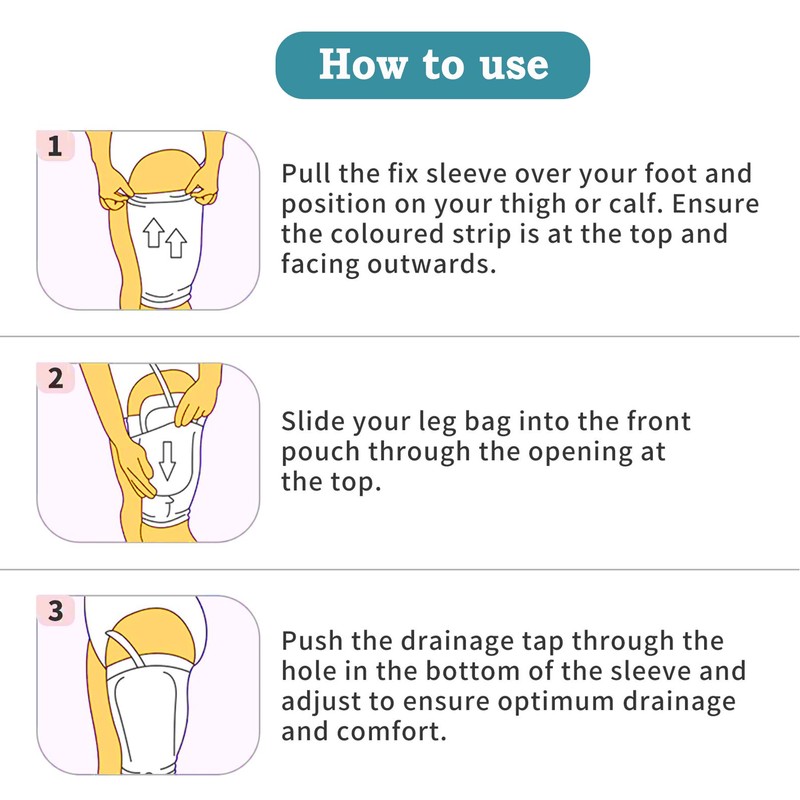 How to use

1

Pull the fix sleeve over your foot and position on your thigh or calf. Ensure the coloured strip is at the top and facing outwards.

2

Slide your leg bag into the front pouch through the opening at the top.

3

Push the drainage tap through the hole in the bottom of the sleeve and adjust to ensure optimum drainage and comfort.