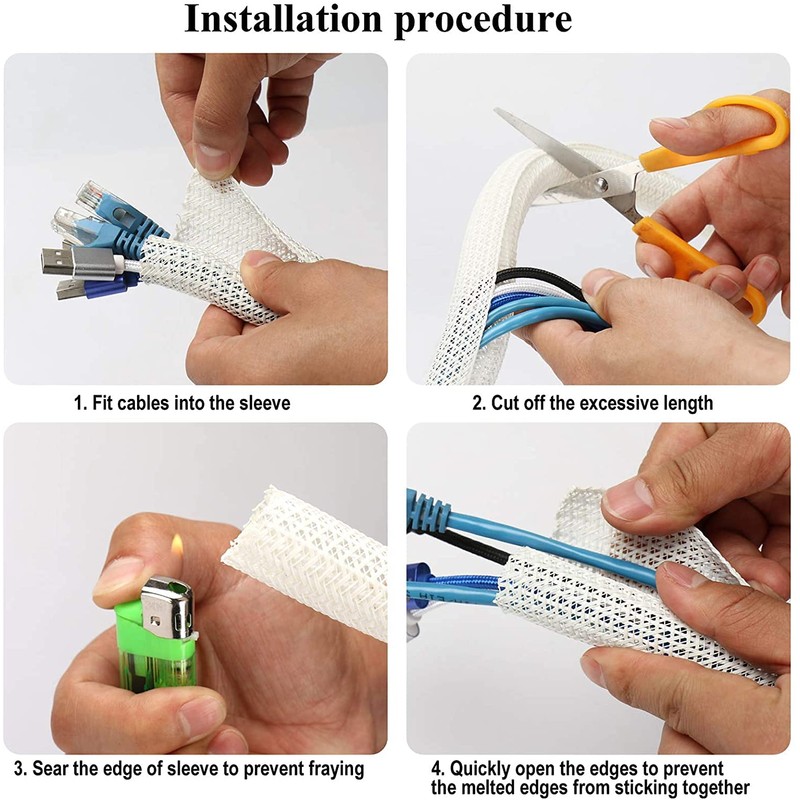 Installation procedure

1. Fit cables into the sleeve

2. Cut off the excessive length

3. Sear the edge of sleeve to prevent fraying

4. Quickly open the edges to prevent the melted edges from sticking together