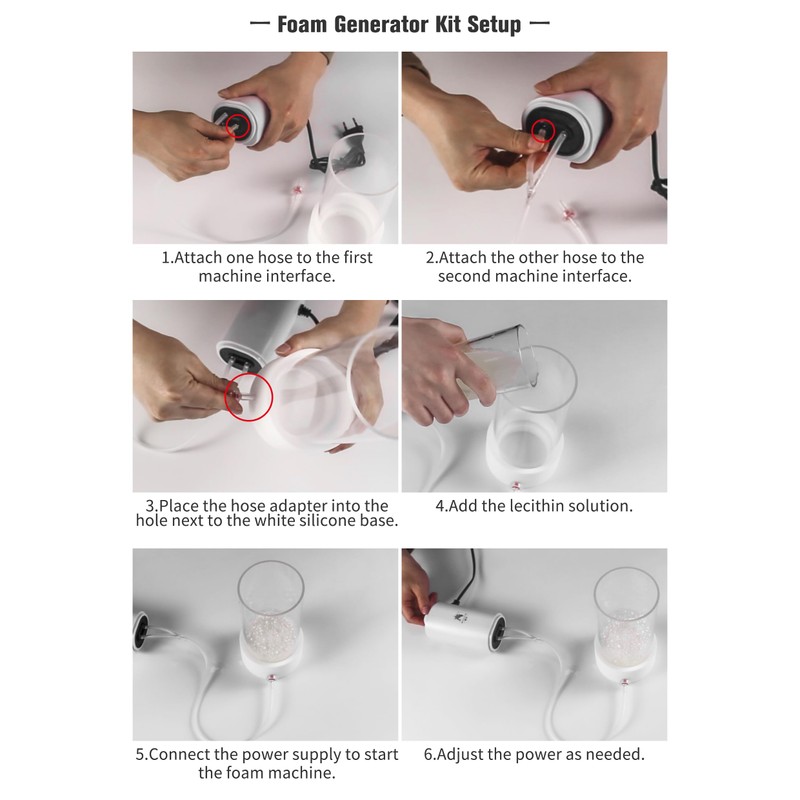 — Foam Generator Kit Setup —

1.Attach one hose to the first machine interface.

2.Attach the other hose to the second machine interface.

3.Place the hose adapter into the hole next to the white silicone base.

4.Add the lecithin solution.

5.Connect the power supply to start the foam machine.

6.Adjust the power as needed.