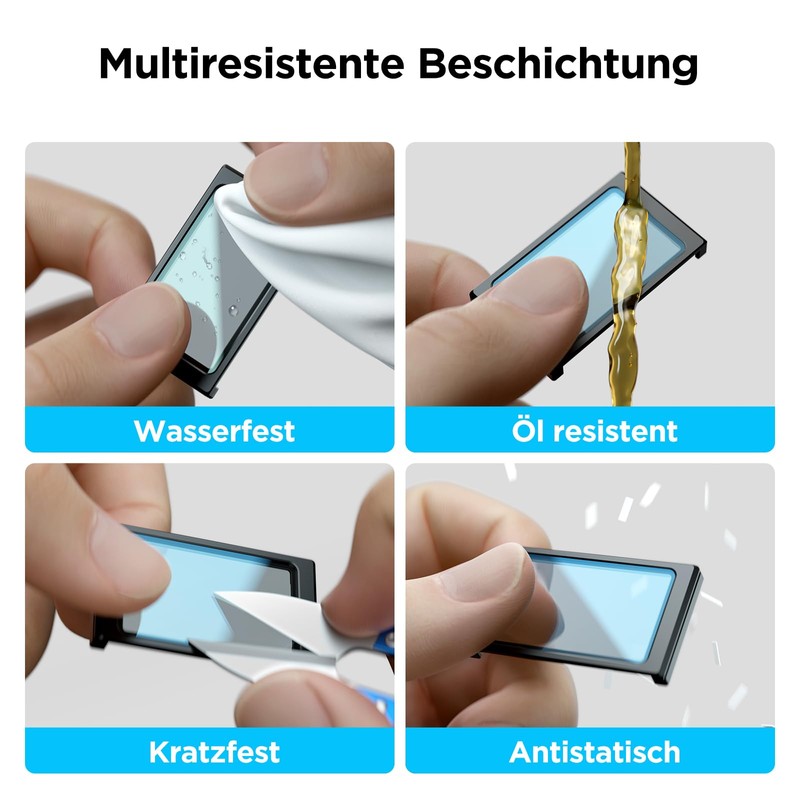 Multiresistente Beschichtung

Wasserfest

Öl resistent

Kratzfest

Antistatisch