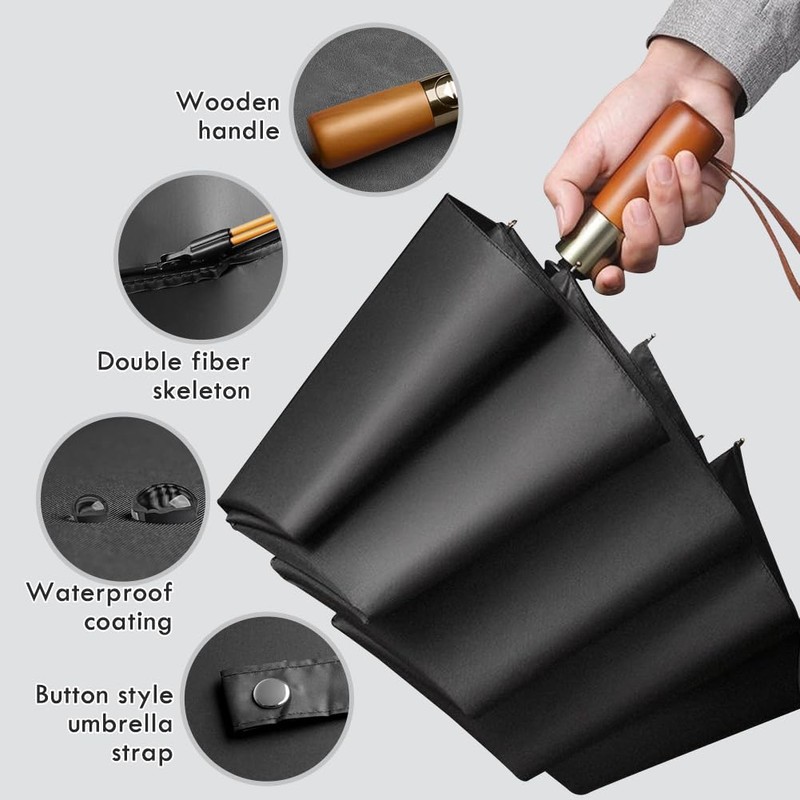 Wooden handle

Double fiber skeleton

Waterproof coating

Button style umbrella strap