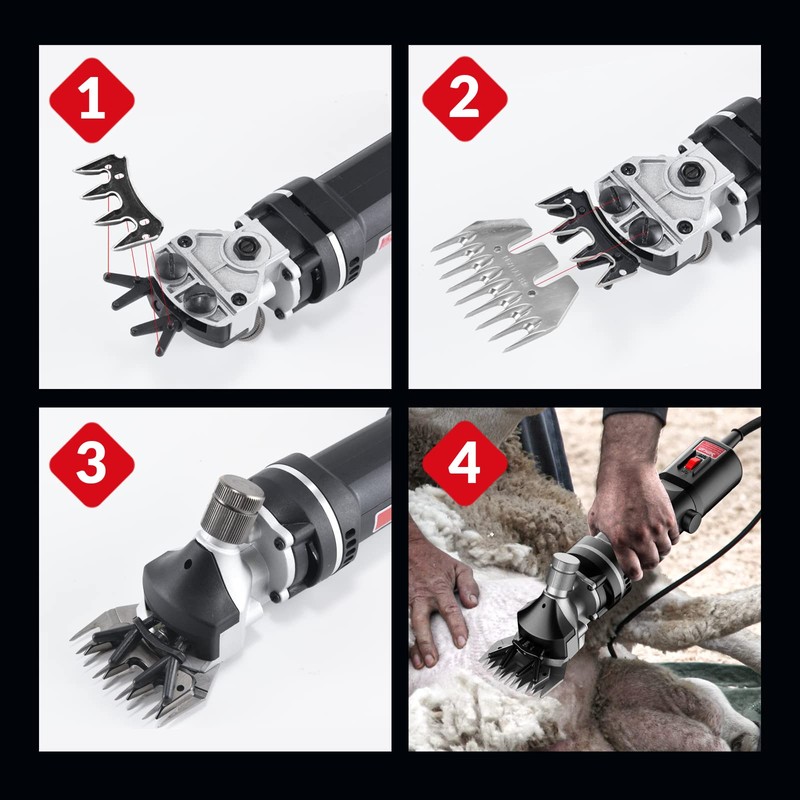 1

2

3

4