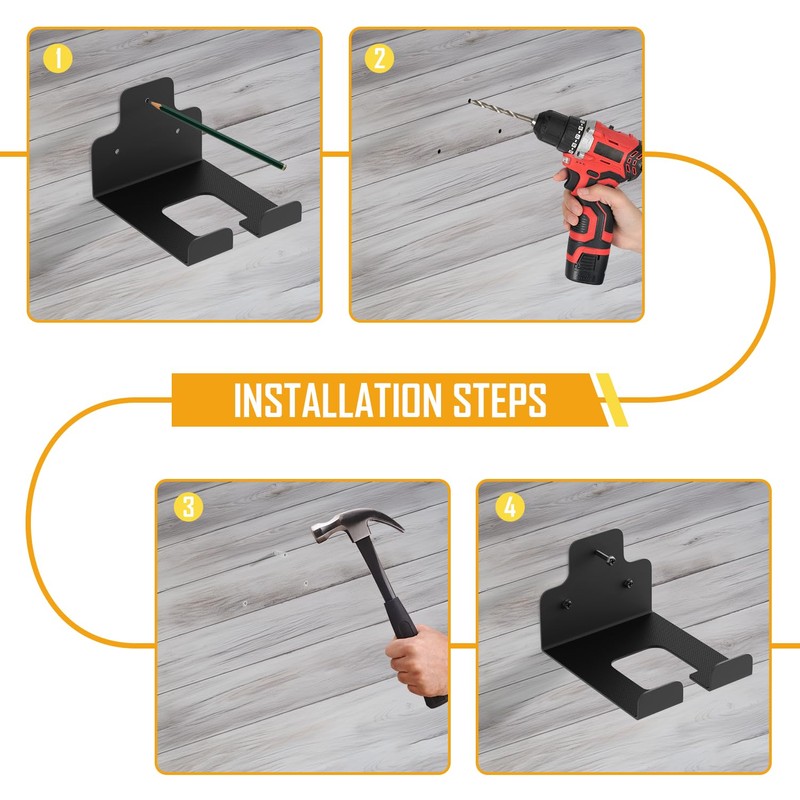 1

2

INSTALLATION STEPS

3

4