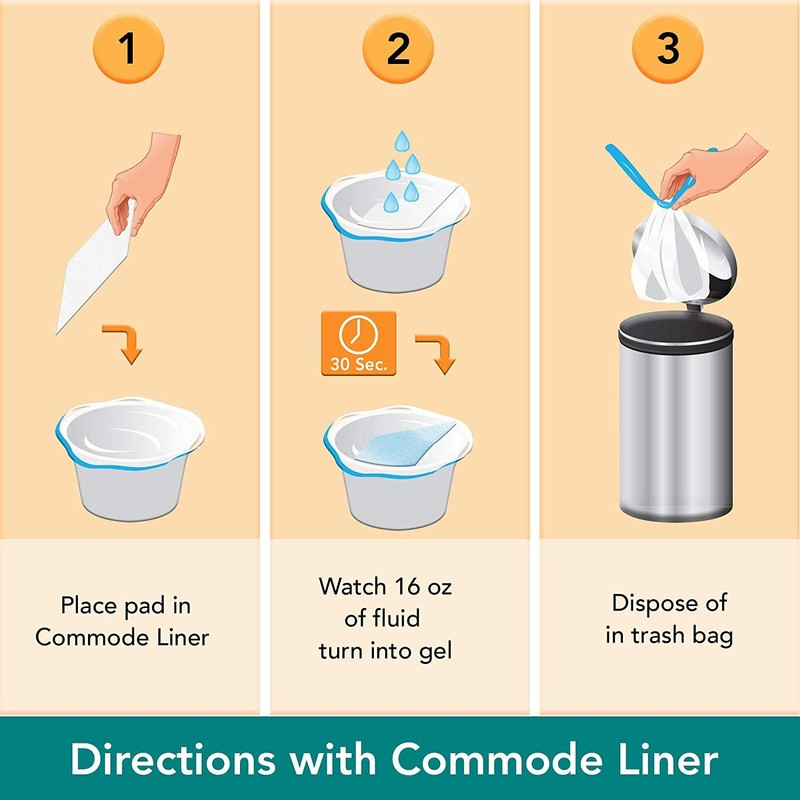 1

Place pad in Commode Liner

2

30 Sec.

Watch 16 oz of fluid turn into gel

3

Dispose of in trash bag

Directions with Commode Liner