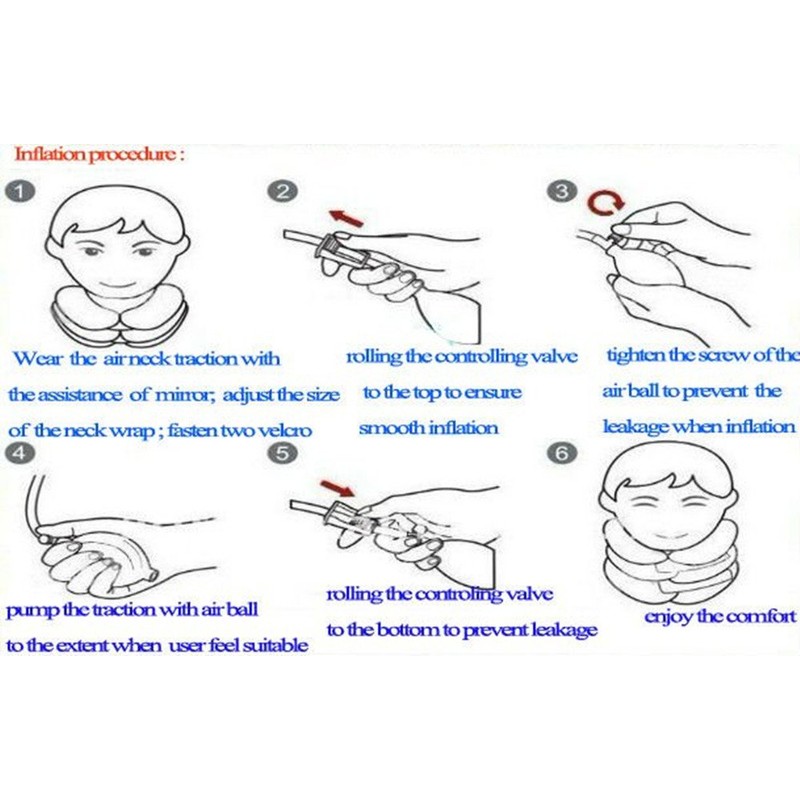 Inflation procedure :

1

Wear the air neck traction with the assistance of mirror; adjust the size of the neck wrap ; fasten two velcro

2

rolling the controlling valve to the top to ensure smooth inflation

3

tighten the screw of the air ball to prevent the leakage when inflation

4

pump the traction with air ball to the extent when user feel suitable

5

rolling the controling valve to the bottom to prevent leakage

6

enjoy the comfort