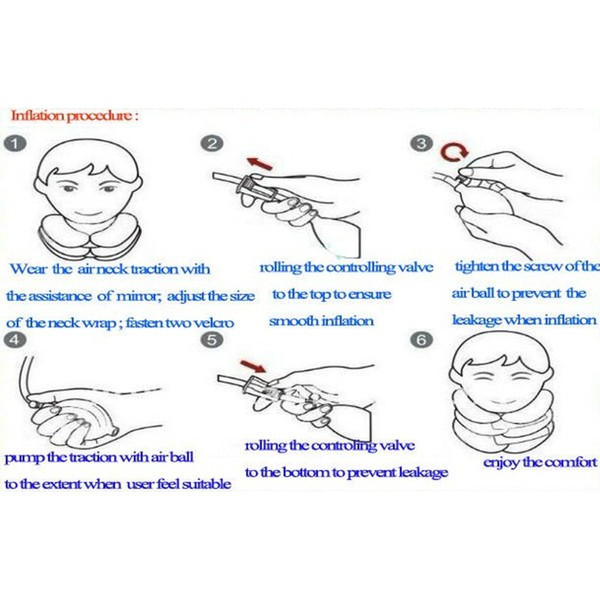 Inflation procedure :

1

Wear the air neck traction with the assistance of mirror; adjust the size of the neck wrap ; fasten two velcro

2

rolling the controlling valve to the top to ensure smooth inflation

3

tighten the screw of the air ball to prevent the leakage when inflation

4

pump the traction with air ball to the extent when user feel suitable

5

rolling the controling valve to the bottom to prevent leakage

6

enjoy the comfort