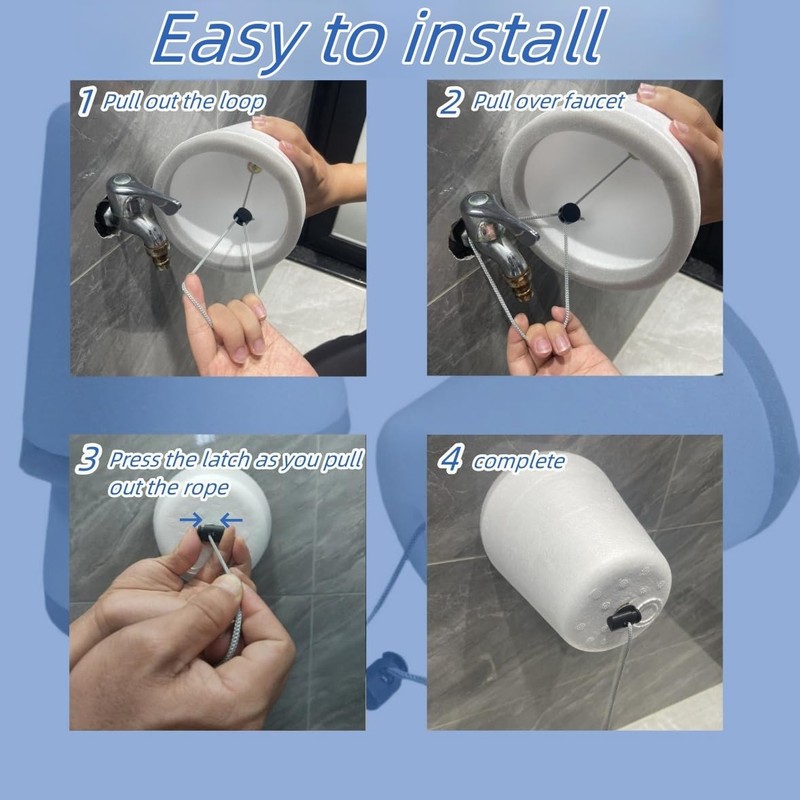 Easy to install

1 Pull out the loop

2 Pull over faucet

3 Press the latch as you pull out the rope

4 complete