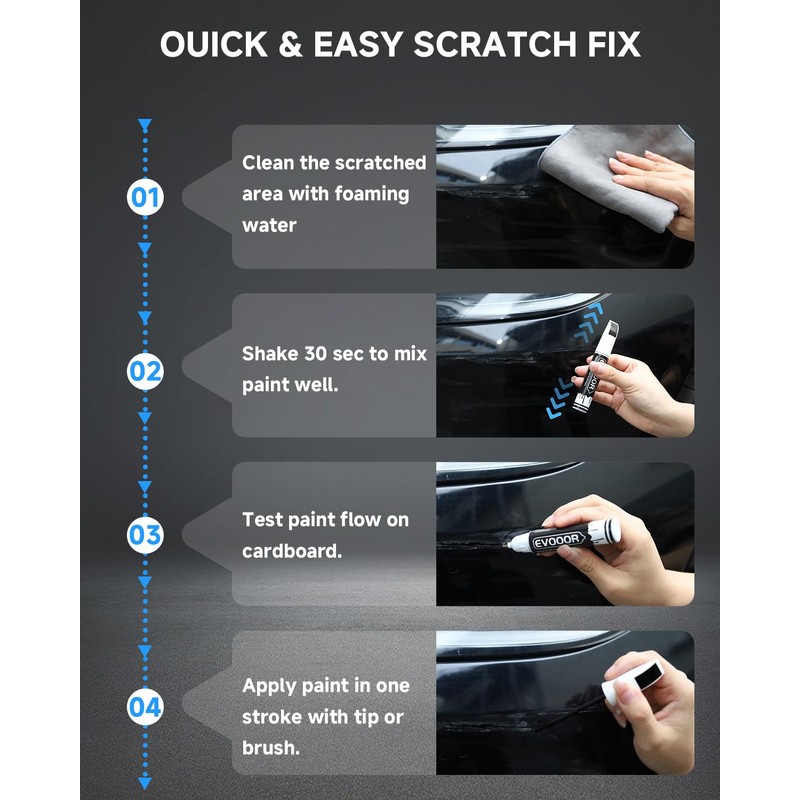 OUICK & EASY SCRATCH FIX

01

Clean the scratched area with foaming water

02

Shake 30 sec to mix paint well.

03

Test paint flow on cardboard.

EVOOOR

04

Apply paint in one stroke with tip or brush.