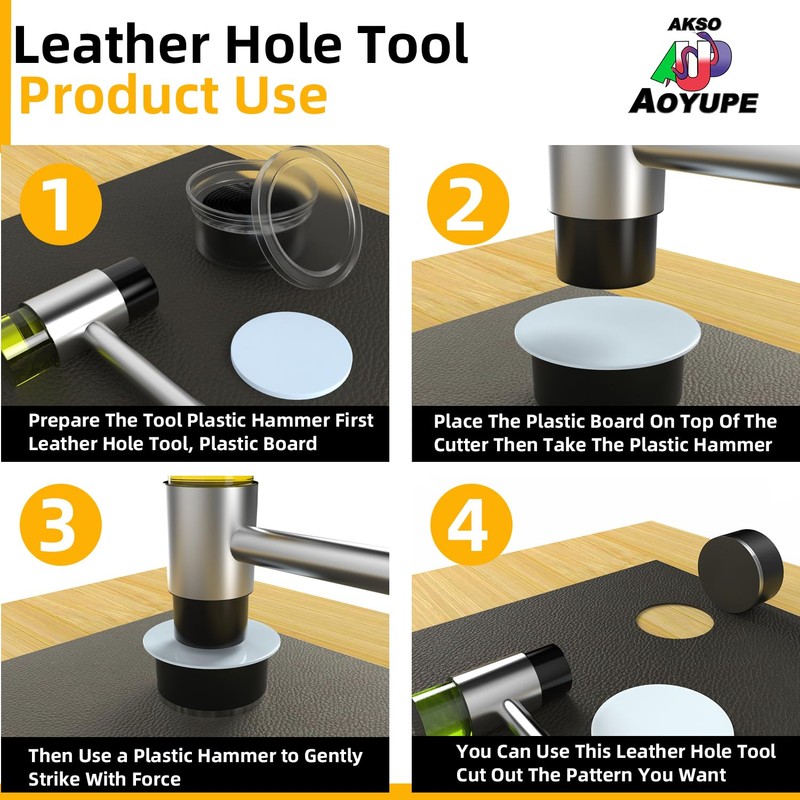 Leather Hole Tool
Product Use

AKSO
AOYUPE

1
Prepare The Tool Plastic Hammer First Leather Hole Tool, Plastic Board

2
Place The Plastic Board On Top Of The Cutter Then Take The Plastic Hammer

3
Then Use a Plastic Hammer to Gently Strike With Force

4
You Can Use This Leather Hole Tool Cut Out The Pattern You Want