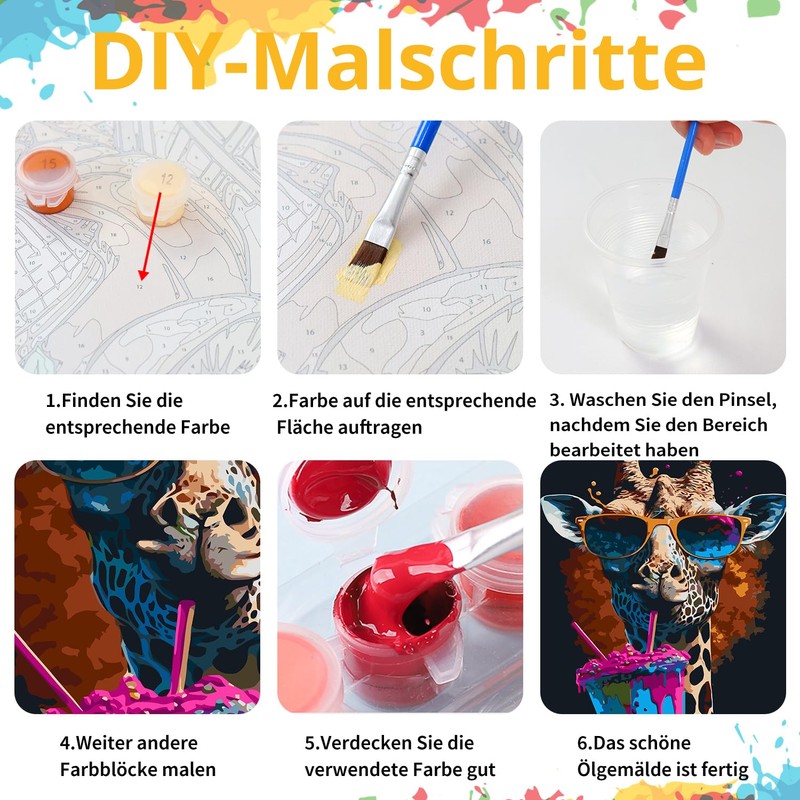 DIY-Malschritte

15

12

1.Finden Sie die entsprechende Farbe

2.Farbe auf die entsprechende Fläche auftragen

3. Waschen Sie den Pinsel, nachdem Sie den Bereich bearbeitet haben

4.Weiter andere Farbblöcke malen

5.Verdecken Sie die verwendete Farbe gut

6.Das schöne Ölgemälde ist fertig