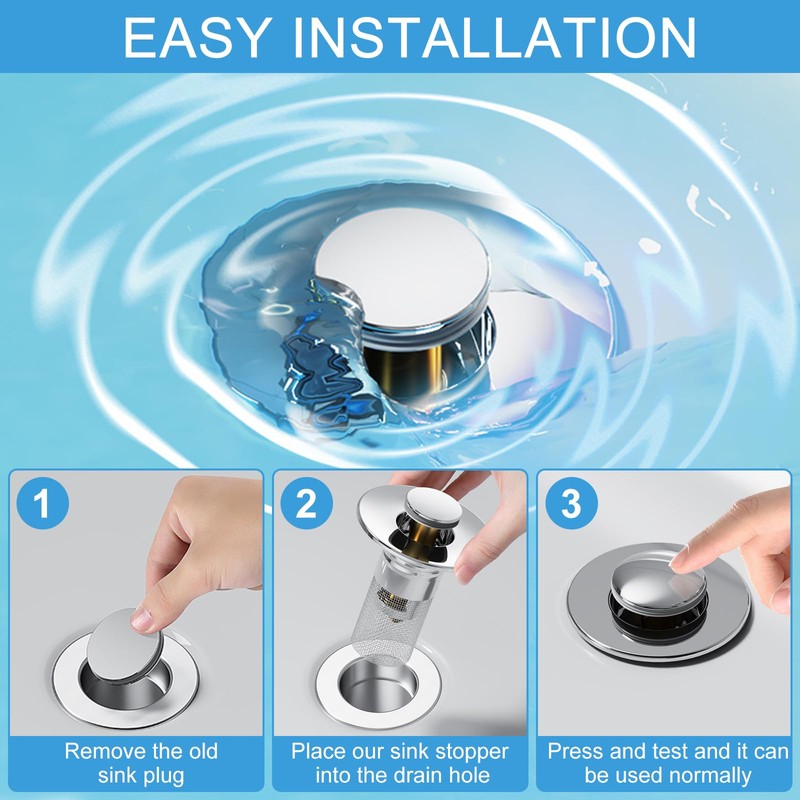 EASY INSTALLATION

1
Remove the old sink plug

2
Place our sink stopper into the drain hole

3
Press and test and it can be used normally