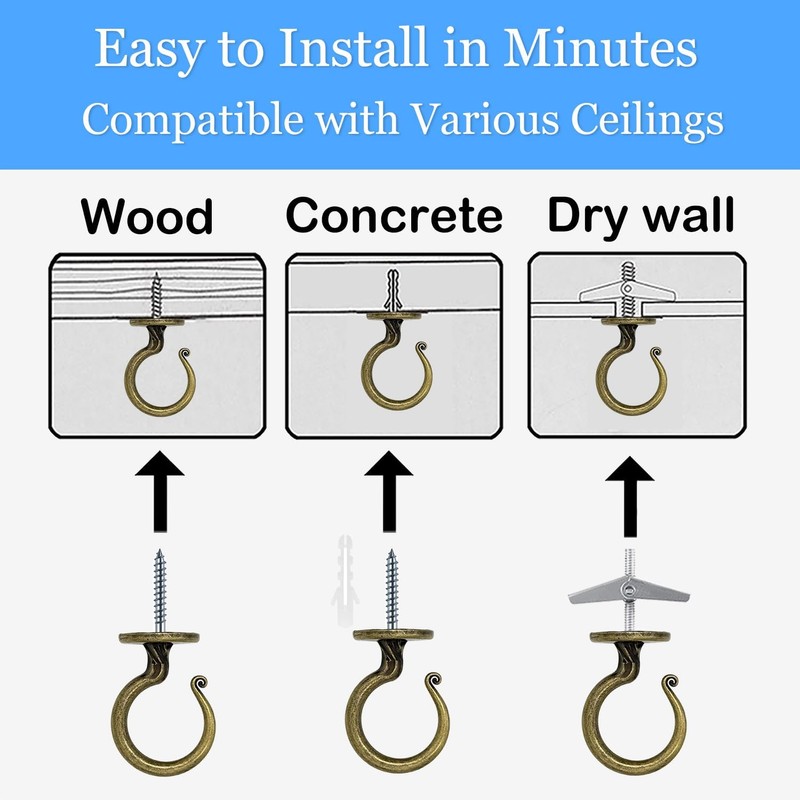 Easy to Install in Minutes
Compatible with Various Ceilings

Wood

Concrete

Dry wall