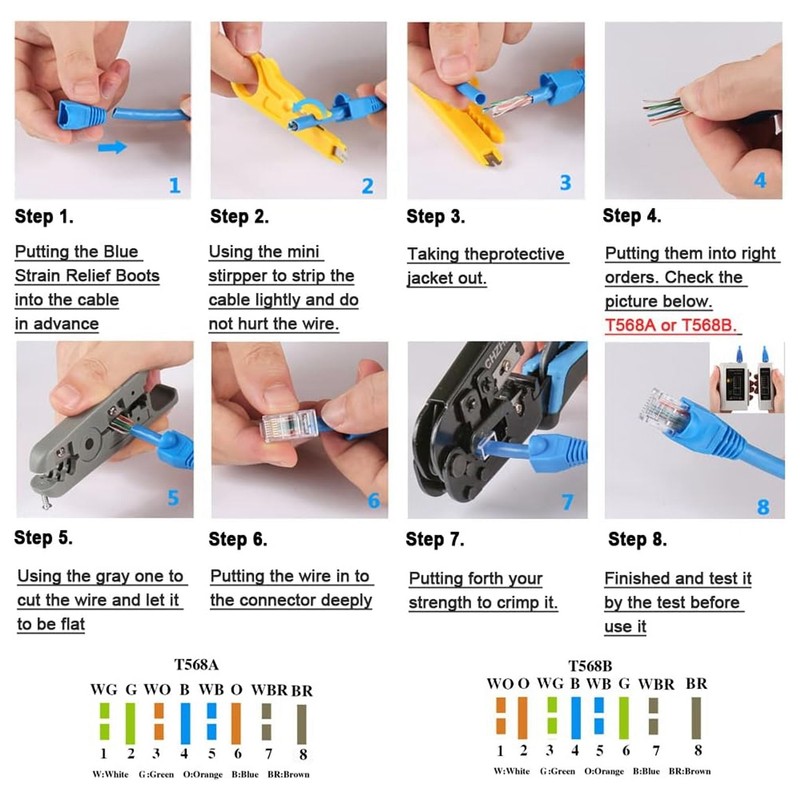 1

Step 1.

Putting the Blue Strain Relief Boots into the cable in advance

2

Step 2.

Using the mini stirpper to strip the cable lightly and do not hurt the wire.

3

Step 3.

Taking theprotective jacket out.

4

Step 4.

Putting them into right orders. Check the picture below.
T568A or T568B.

5

Step 5.

Using the gray one to cut the wire and let it to be flat

6

Step 6.

Putting the wire in to the connector deeply

CHZH

7

Step 7.

Putting forth your strength to crimp it.

8

Step 8.

Finished and test it by the test before use it

T568A

WG G WO B WB O WBR BR

1 2 3 4 5 6 7 8

W:White G:Green O:Orange B:Blue BR:Brown

T568B

WO O WG B WB G WBR BR

1 2 3 4 5 6 7 8

W:White G:Green O:Orange B:Blue BR:Brown