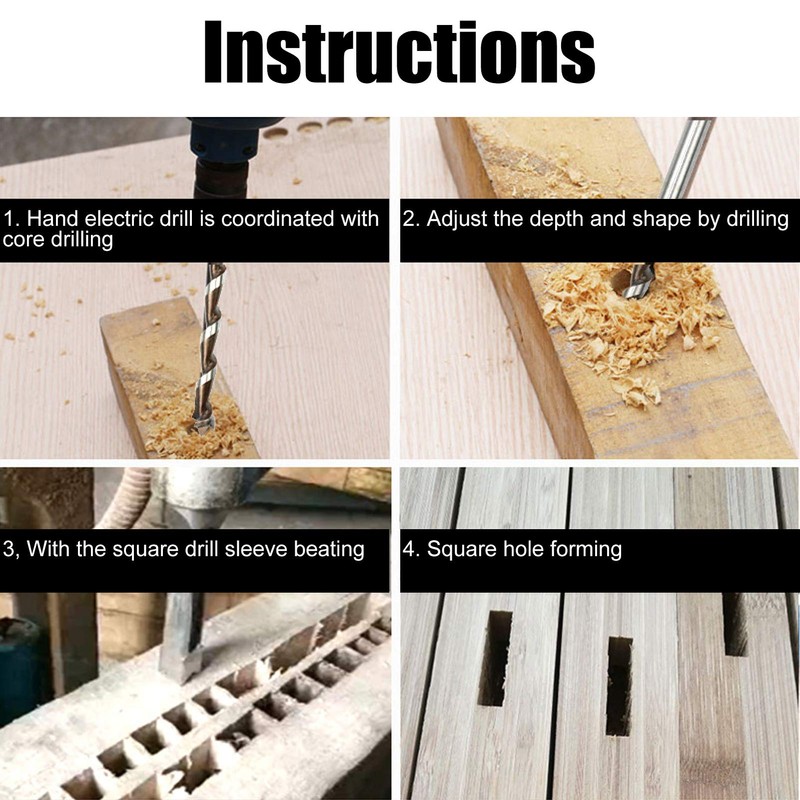 Instructions

1. Hand electric drill is coordinated with core drilling

2. Adjust the depth and shape by drilling

3, With the square drill sleeve beating

4. Square hole forming