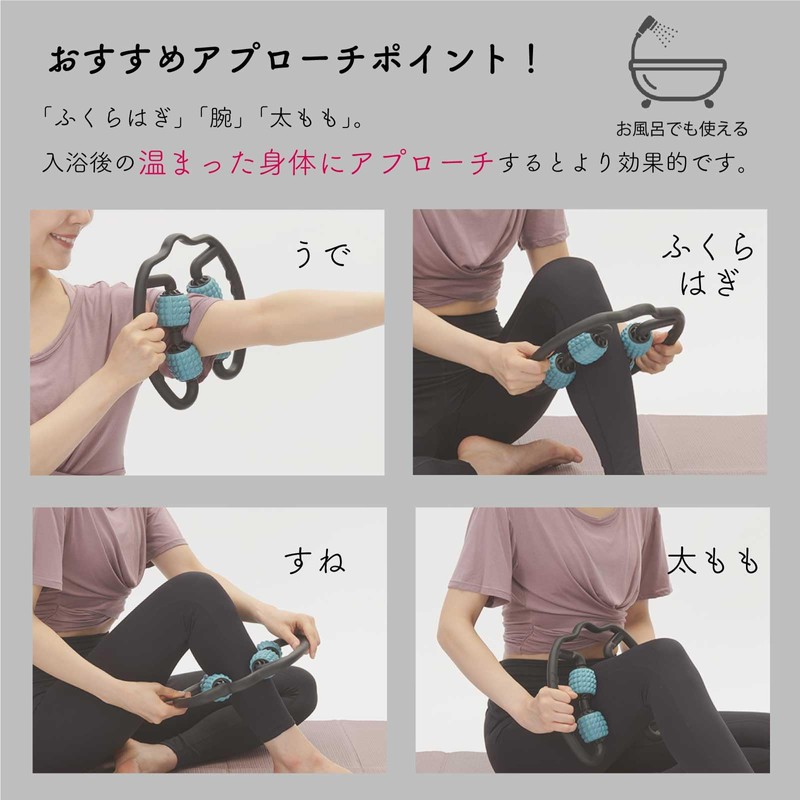 おすすめアプローチポイント！

お風呂でも使える

「ふくらはぎ」「腕」「太もも」。
入浴後の温まった身体にアプローチするとより効果的です。

うで

ふくらはぎ

すね

太もも