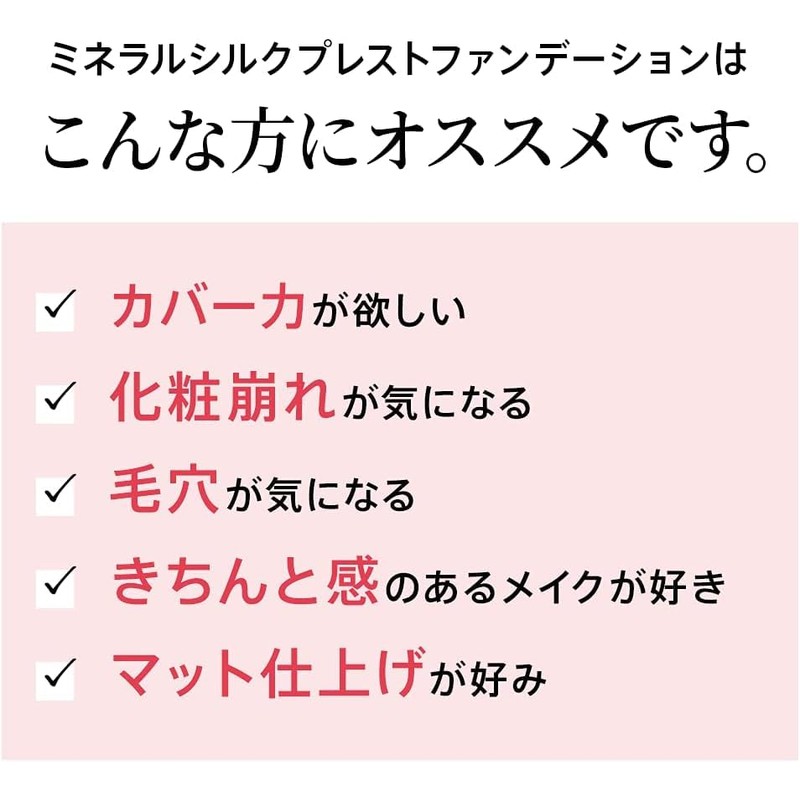 ミネラルシルクプレストファンデーションは
こんな方にオススメです。

☑ カバー力が欲しい
☑ 化粧崩れが気になる
☑ 毛穴が気になる
☑ きちんと感のあるメイクが好き
☑ マット仕上げが好み