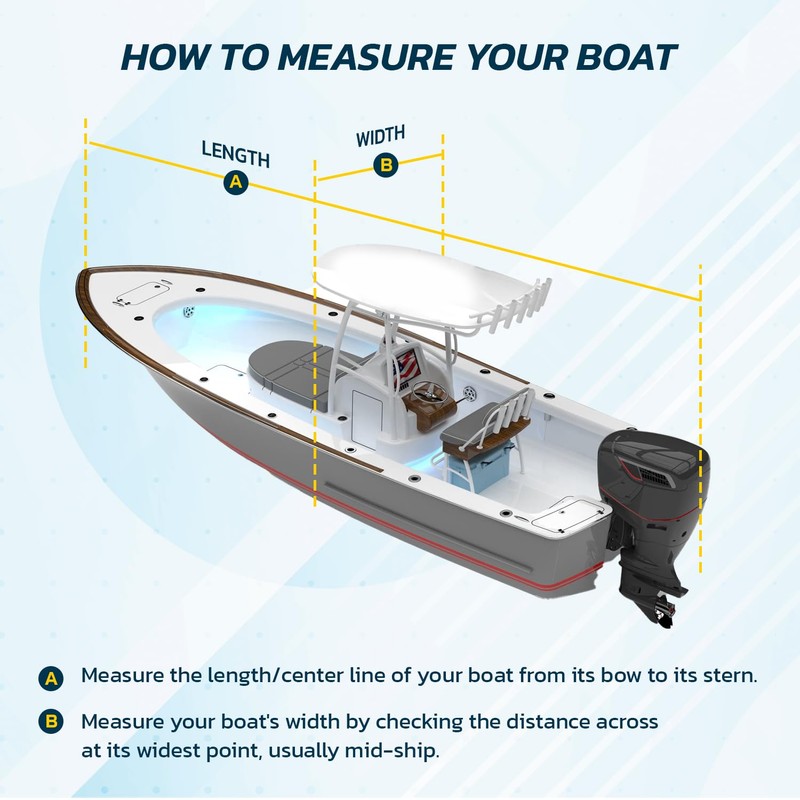 HOW TO MEASURE YOUR BOAT

LENGTH
A

WIDTH
B

A Measure the length/center line of your boat from its bow to its stern.

B Measure your boat's width by checking the distance across at its widest point, usually mid-ship.