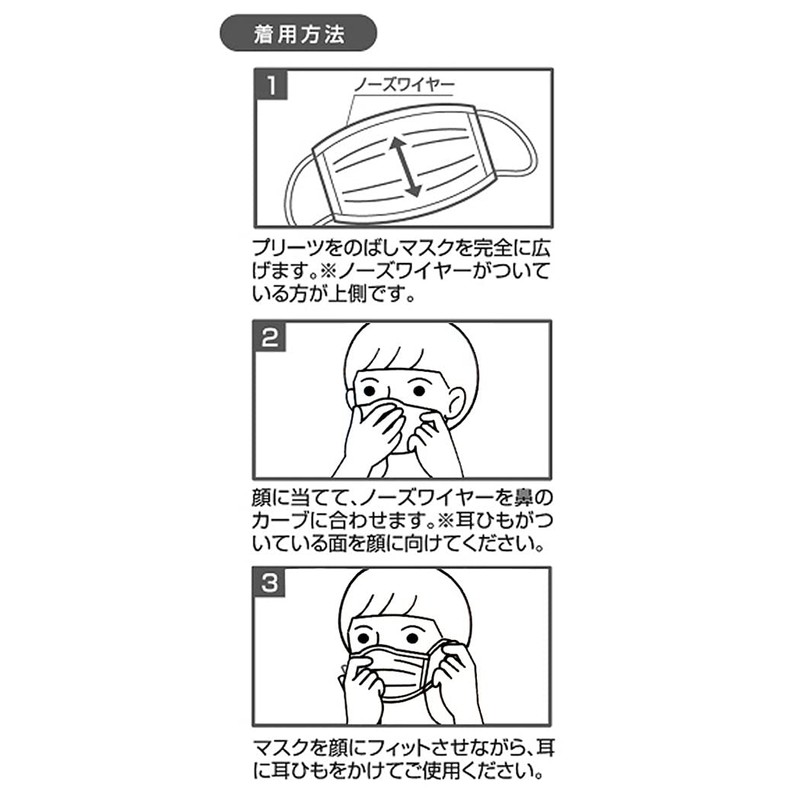 着用方法

1

ノーズワイヤー

プリーツをのばしマスクを完全に広げます。※ノーズワイヤーがついている方が上側です。

2

顔に当てて、ノーズワイヤーを鼻のカーブに合わせます。※耳ひもがついている面を顔に向けてください。

3

マスクを顔にフィットさせながら、耳に耳ひもをかけてご使用ください。