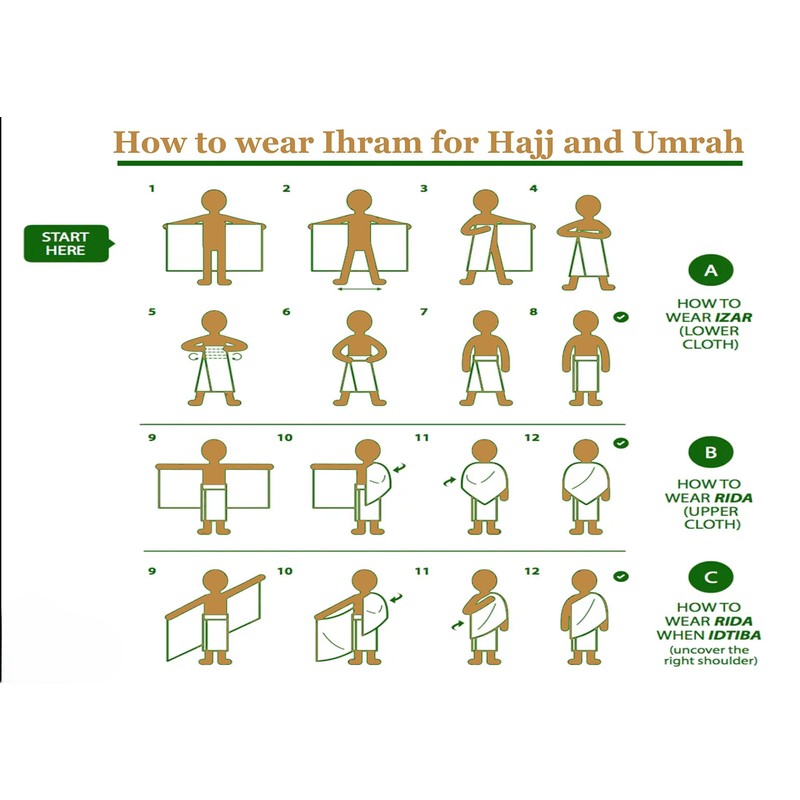 How to wear Ihram for Hajj and Umrah

START HERE

1 2 3 4

5 6 7 8

A

HOW TO WEAR IZAR (LOWER CLOTH)

9 10 11 12

B

HOW TO WEAR RIDA (UPPER CLOTH)

9 10 11 12

C

HOW TO WEAR RIDA WHEN IDTIBA (uncover the right shoulder)