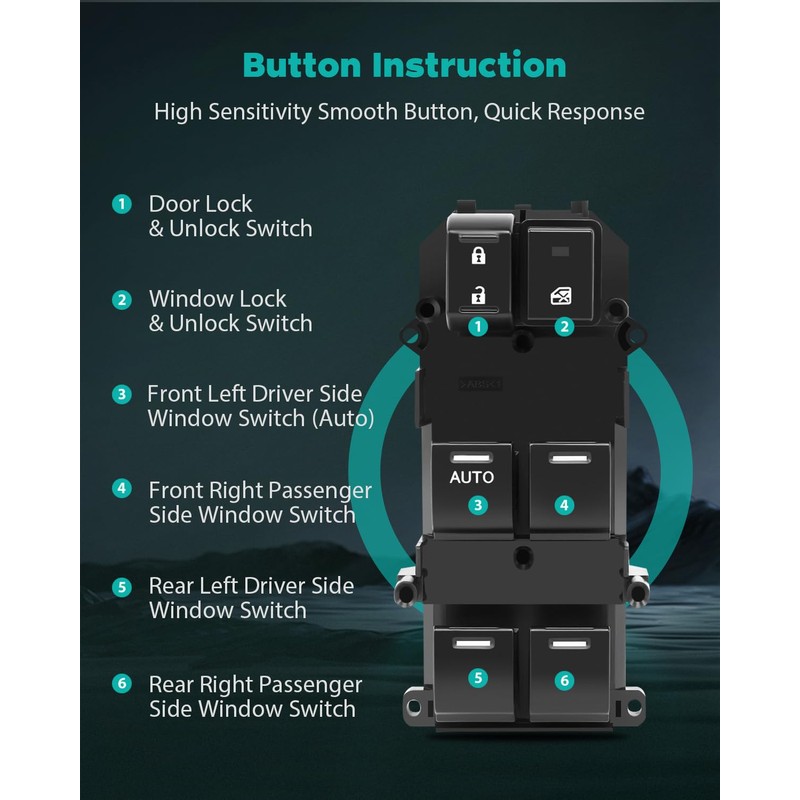 Button Instruction

High Sensitivity Smooth Button, Quick Response

1 Door Lock & Unlock Switch

2 Window Lock & Unlock Switch

3 Front Left Driver Side Window Switch (Auto)

4 Front Right Passenger Side Window Switch

5 Rear Left Driver Side Window Switch

6 Rear Right Passenger Side Window Switch

1 2

AUTO
3 4

5 6