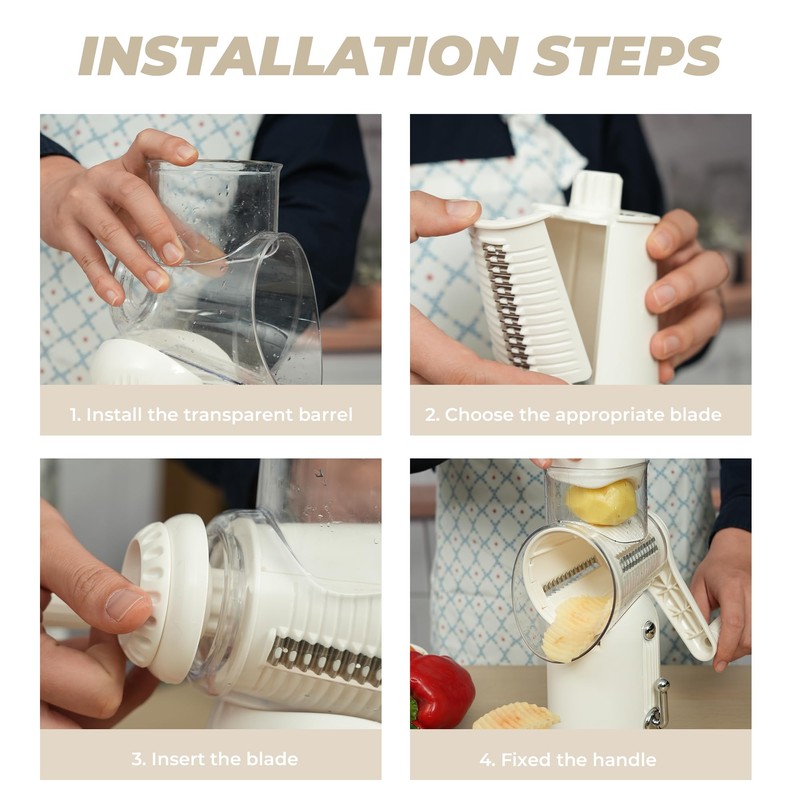 INSTALLATION STEPS

1. Install the transparent barrel

2. Choose the appropriate blade

3. Insert the blade

4. Fixed the handle