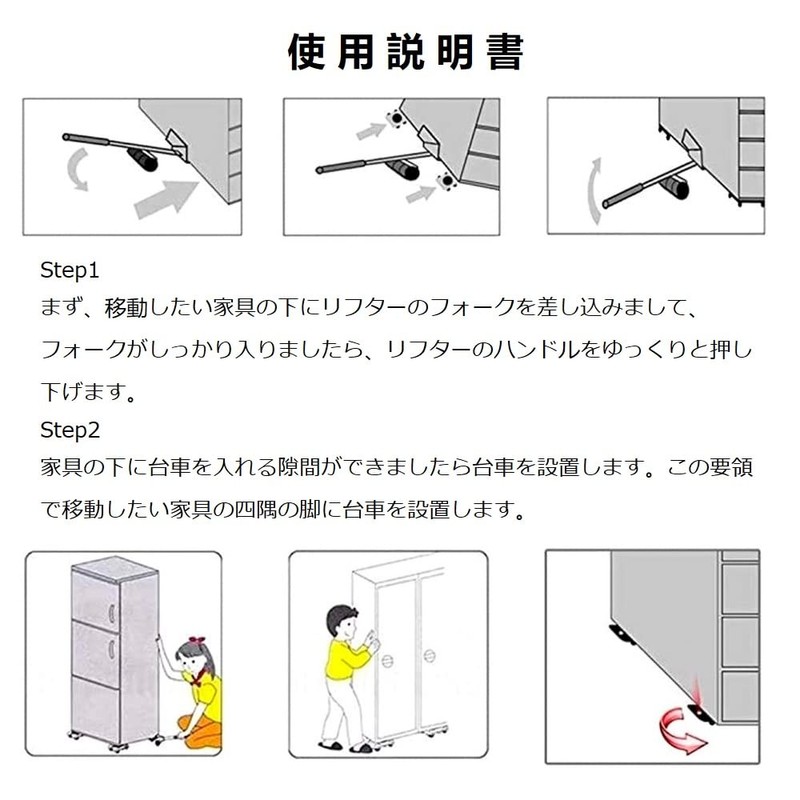 使用説明書

Step1
まず、移動したい家具の下にリフターのフォークを差し込みまして、フォークがしっかり入りましたら、リフターのハンドルをゆっくりと押し下げます。

Step2
家具の下に台車を入れる隙間ができましたら台車を設置します。この要領で移動したい家具の四隅の脚に台車を設置します。