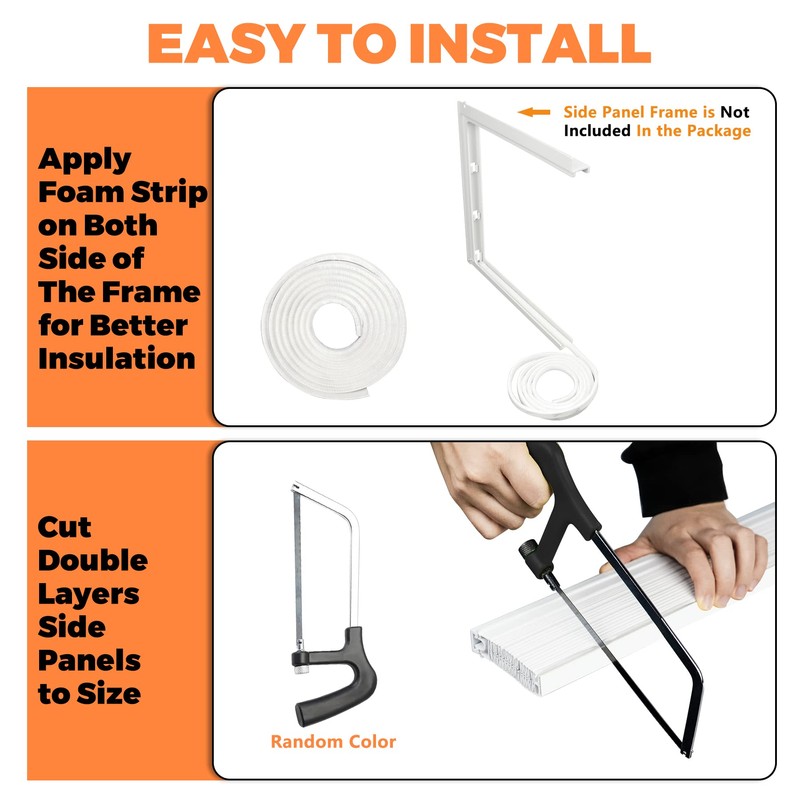 EASY TO INSTALL

Apply Foam Strip on Both Side of The Frame for Better Insulation

Side Panel Frame is Not Included In the Package

Cut Double Layers Side Panels to Size

Random Color