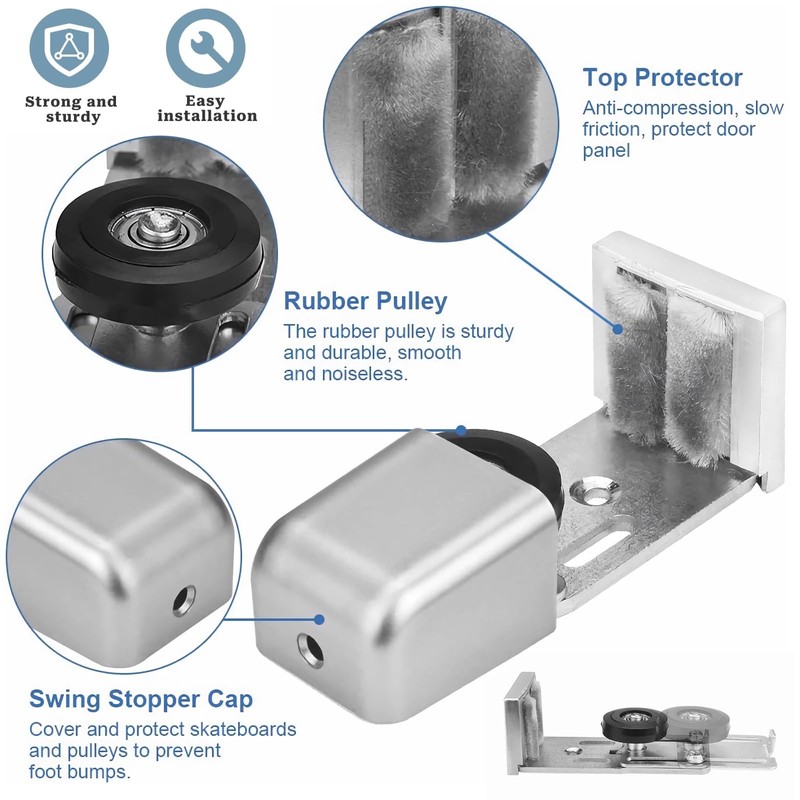 Strong and sturdy

Easy installation

Top Protector
Anti-compression, slow friction, protect door panel

Rubber Pulley
The rubber pulley is sturdy and durable, smooth and noiseless.

Swing Stopper Cap
Cover and protect skateboards and pulleys to prevent foot bumps.