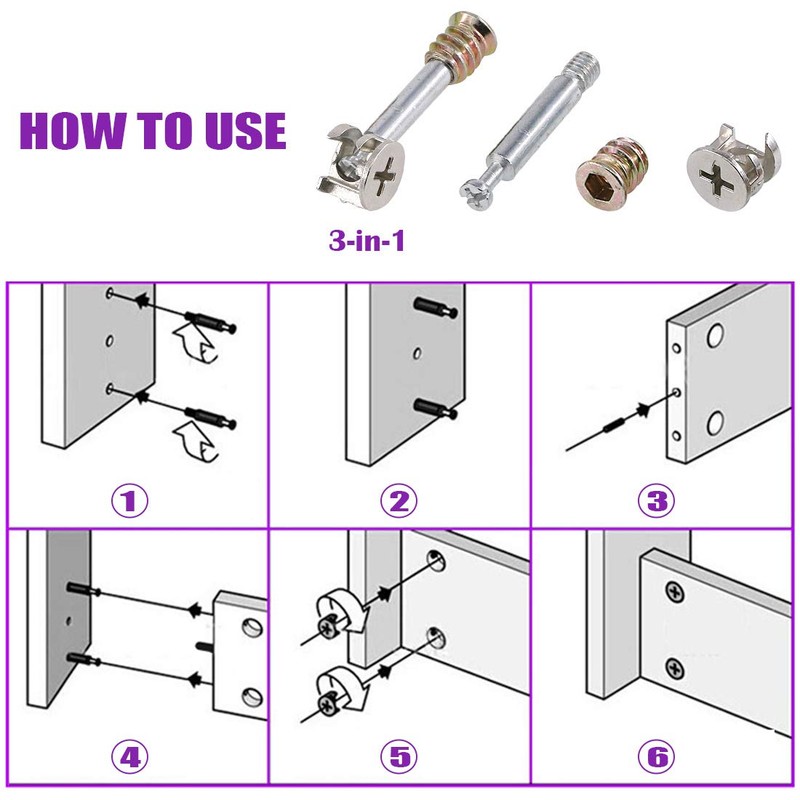 HOW TO USE

3-in-1

①

②

③

④

⑤

⑥