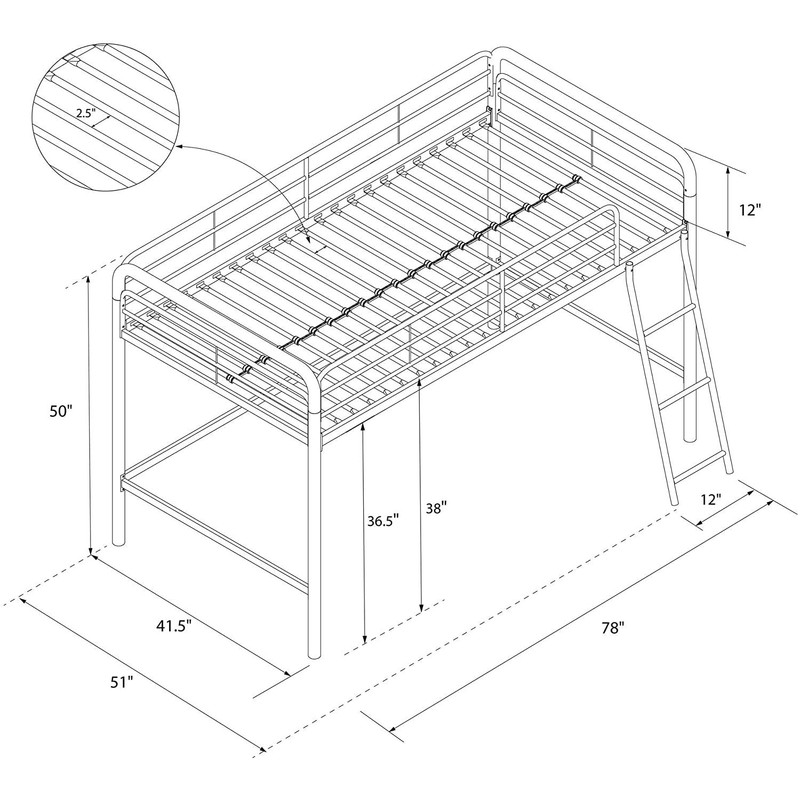 2.5"

12"

50"

36.5"

38"

12"

41.5"

78"

51"