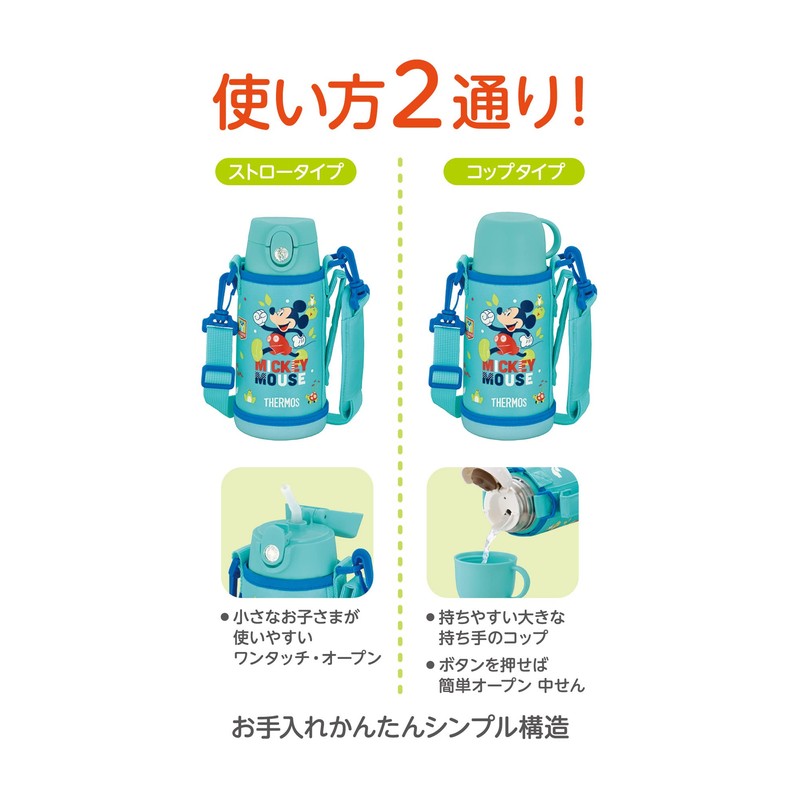 使い方2通り!

ストロータイプ

MICKEY MOUSE
THERMOS

● 小さなお子さまが使いやすいワンタッチ・オープン

コップタイプ

MICKEY MOUSE
THERMOS

● 持ちやすい大きな持ち手のコップ

● ボタンを押せば簡単オープン 中せん

お手入れかんたんシンプル構造