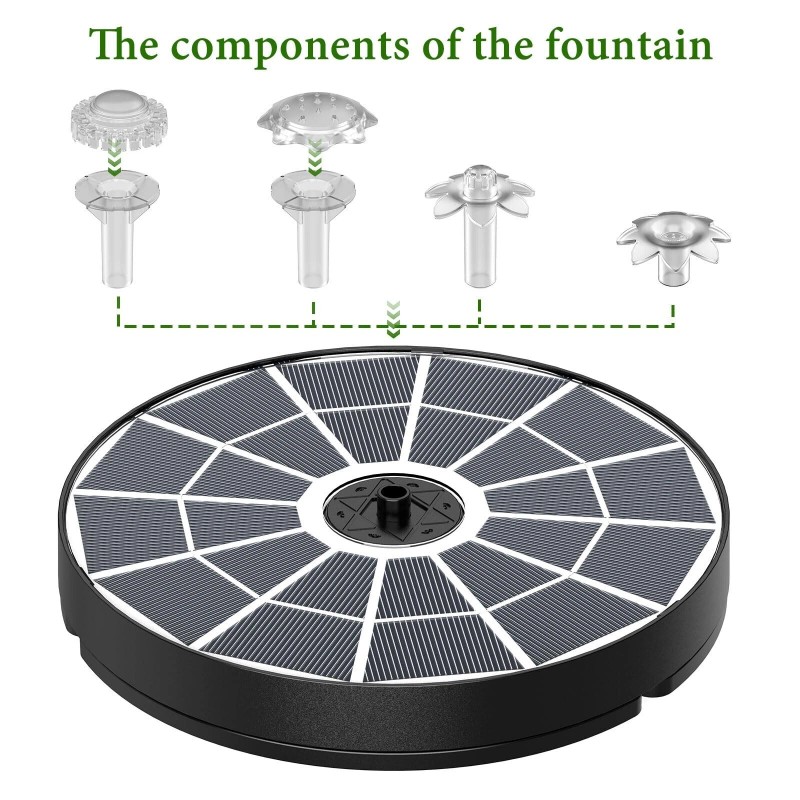 The components of the fountain