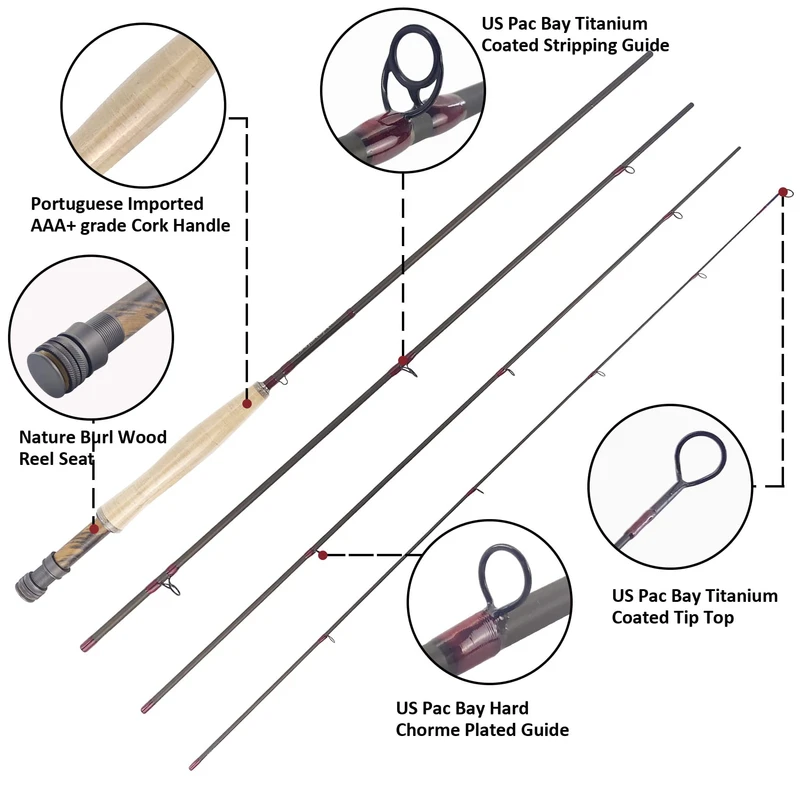 US Pac Bay Titanium
Coated Stripping Guide

Portuguese Imported
AAA+ grade Cork Handle

Nature Burl Wood
Reel Seat

US Pac Bay Titanium
Coated Tip Top

US Pac Bay Hard
Chorme Plated Guide