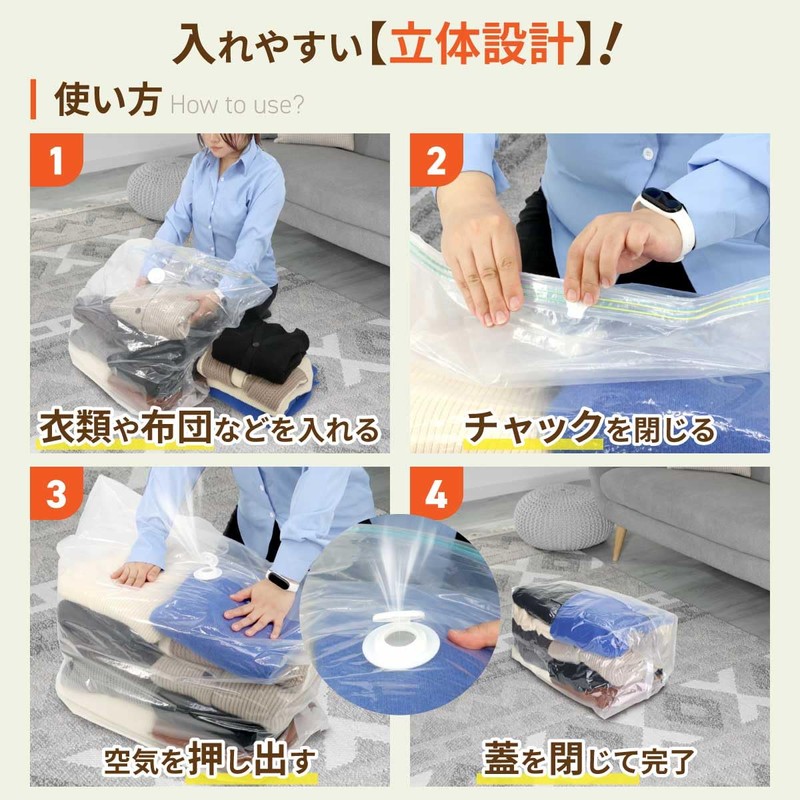 入れやすい【立体設計】!

使い方 How to use?

1
衣類や布団などを入れる

2
チャックを閉じる

3
空気を押し出す

4
蓋を閉じて完了