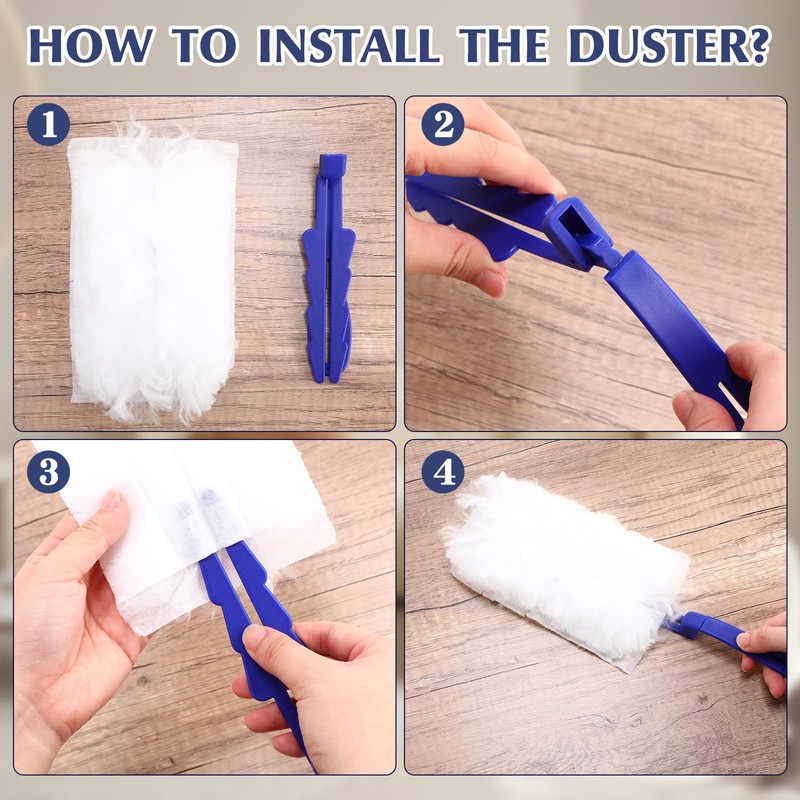 HOW TO INSTALL THE DUSTER?

1

2

3

4